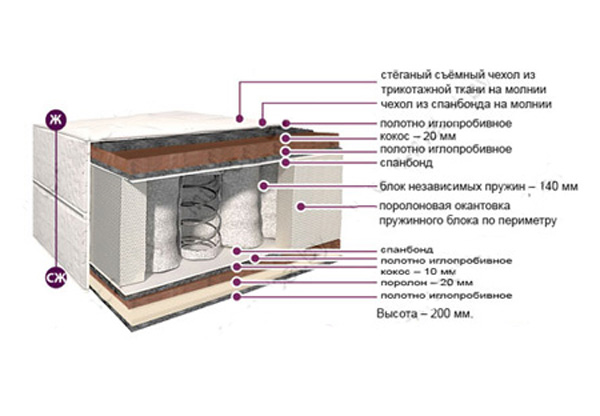 Ж

СЖ

стёганый съёмный чехол из трикотажной ткани на молнии
чехол из спанбонда на молнии
полотно иглопробивное
кокос – 20 мм
полотно иглопробивное
спанбонд
блок независимых пружин – 140 мм
поролоновая окантовка пружинного блока по периметру
спанбонд
полотно иглопробивное
кокос – 10 мм
поролон – 20 мм
полотно иглопробивное
Высота – 200 мм.