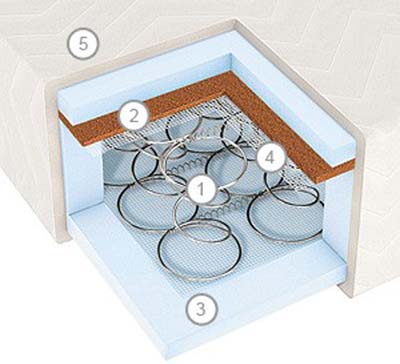 5
2
4
1
3