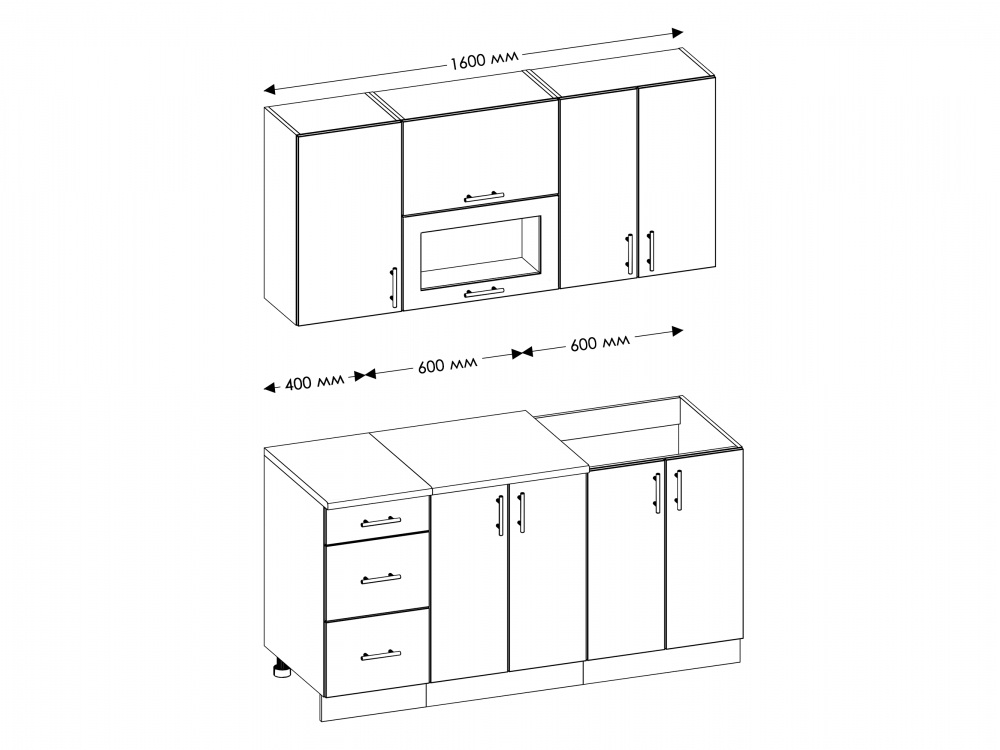 1600 мм

400 мм
600 мм
600 мм