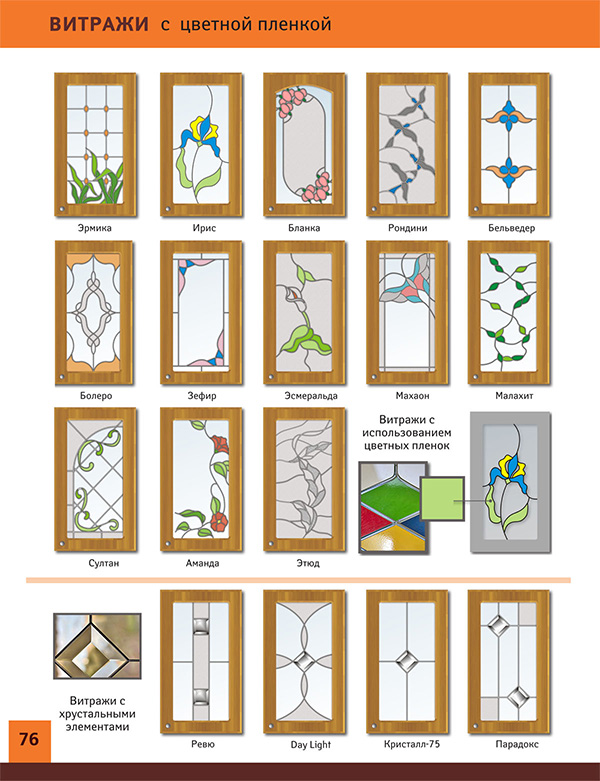 ВИТРАЖИ с цветной пленкой

Эрмика

Ирис

Бланка

Рондини

Бельведер

Болеро

Зефир

Эсмеральда

Махаон

Малахит

Султан

Аманда

Этюд

Витражи с использованием цветных пленок

Витражи с хрустальными элементами

Ревю

Day Light

Кристалл-75

Парадокс

76