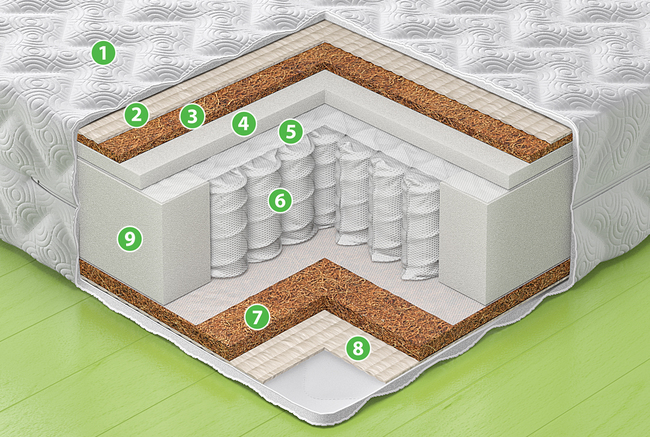 1
2
3
4
5
6
9
7
8