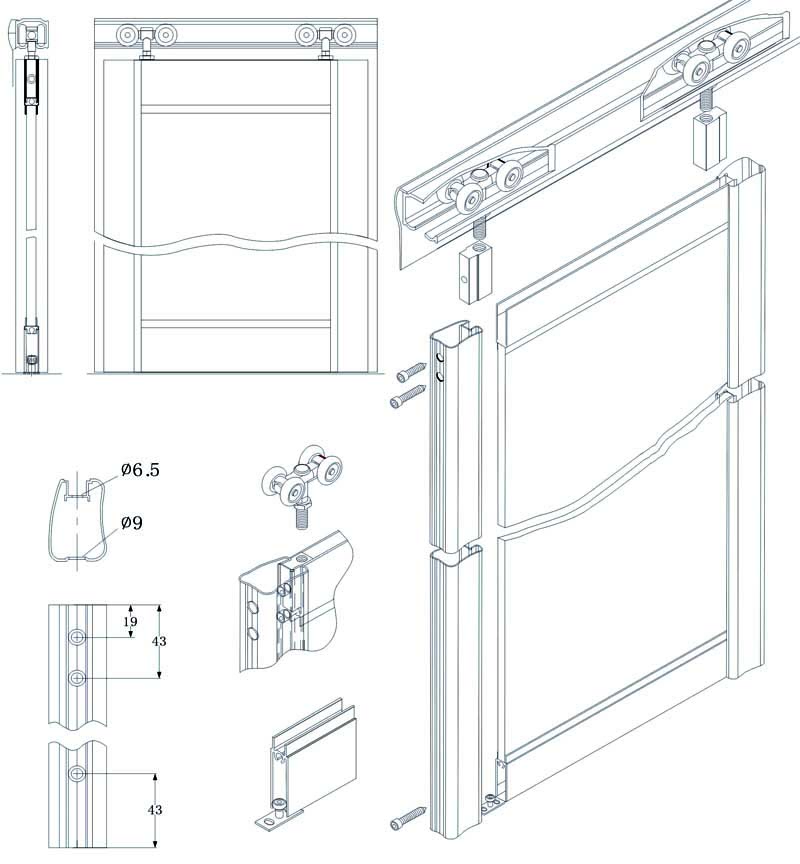 Ø6.5
Ø9
19
43
43