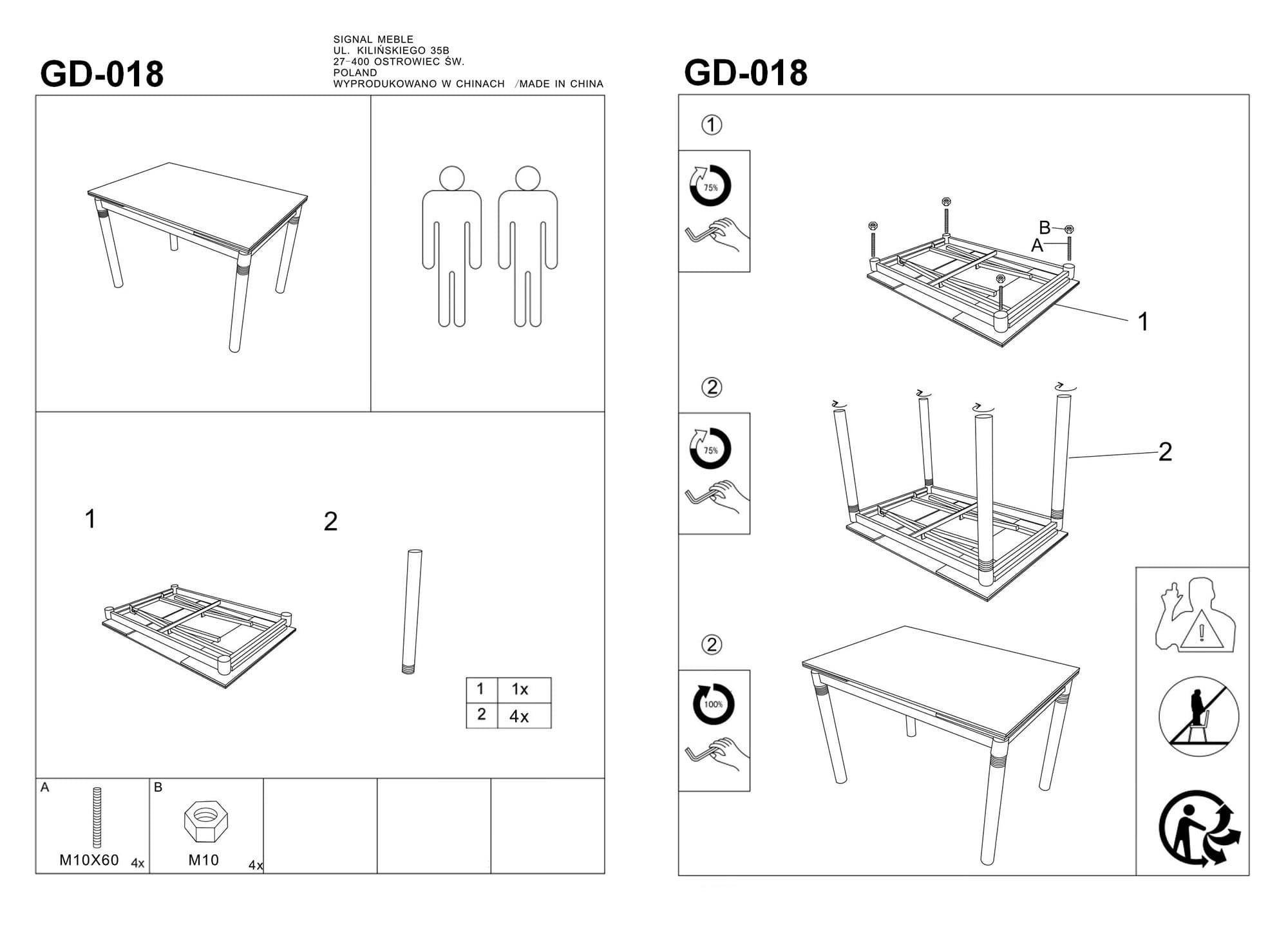 GD-018

SIGNAL MEBLE
UL. KILIŃSKIEGO 35B
27-400 OSTROWIEC ŚW.
POLAND
WYPRODUKOWANO W CHINACH /MADE IN CHINA

1

2

| 1 | 1x |
|---|---|
| 2 | 4x |

A
M10X60 4x

B
M10 4x

GD-018

①
75%
B
A
1

②
75%
2

②
100%