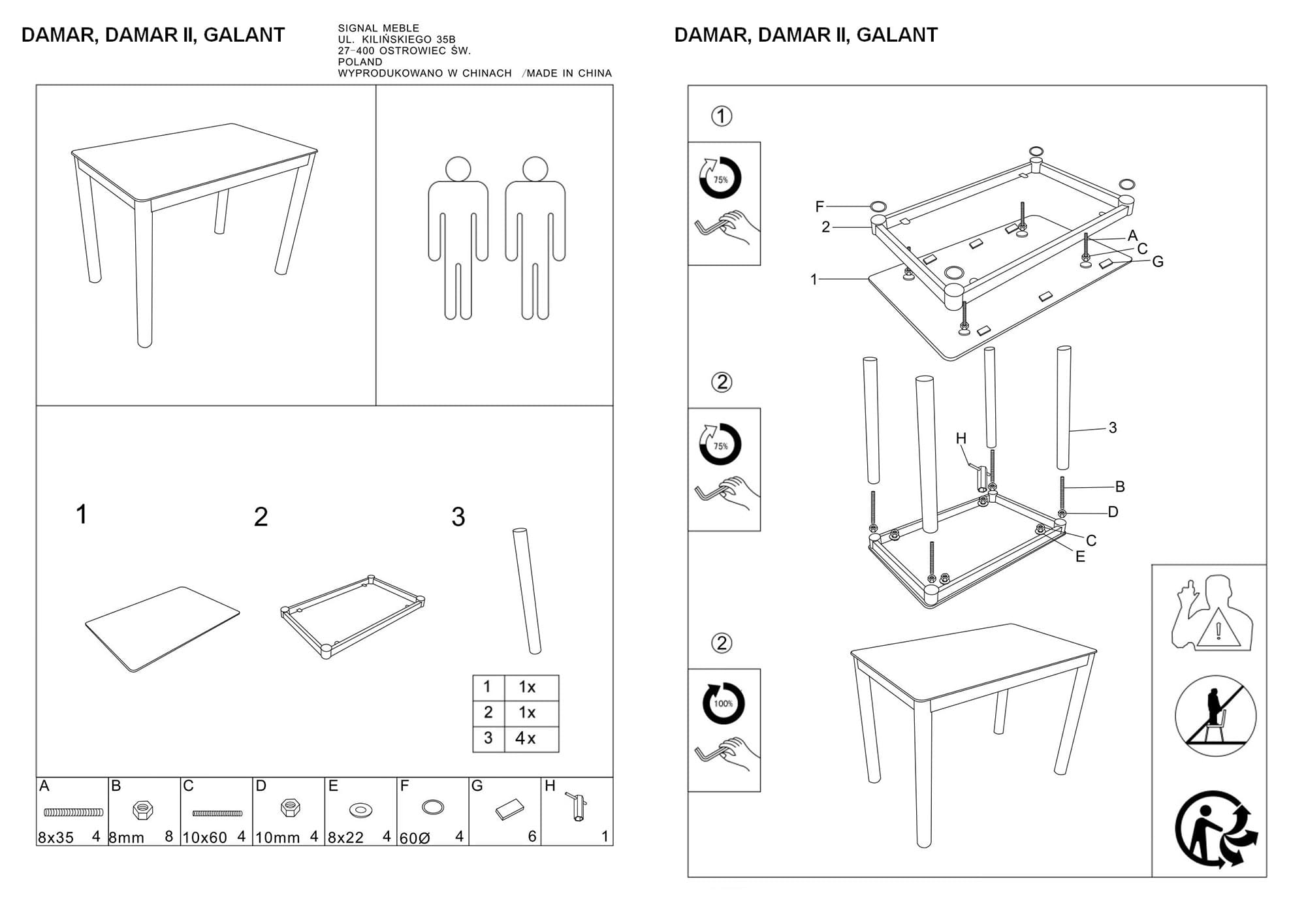 DAMAR, DAMAR II, GALANT

SIGNAL MEBLE
UL. KILIŃSKIEGO 35B
27-400 OSTROWIEC ŚW.
POLAND
WYPRODUKOWANO W CHINACH /MADE IN CHINA

1 2 3

| 1 | 1x |
|---|---|
| 2 | 1x |
| 3 | 4x |

| A | B | C | D | E | F | G | H |
|---|---|---|---|---|---|---|---|
| 8x35 4 | 8mm 8 | 10x60 4 | 10mm 4 | 8x22 4 | 60Ø 4 | 6 | 1 |

DAMAR, DAMAR II, GALANT

1
75%
F
2
1
A
C
G

2
75%
H
3
B
D
C
E

2
100%