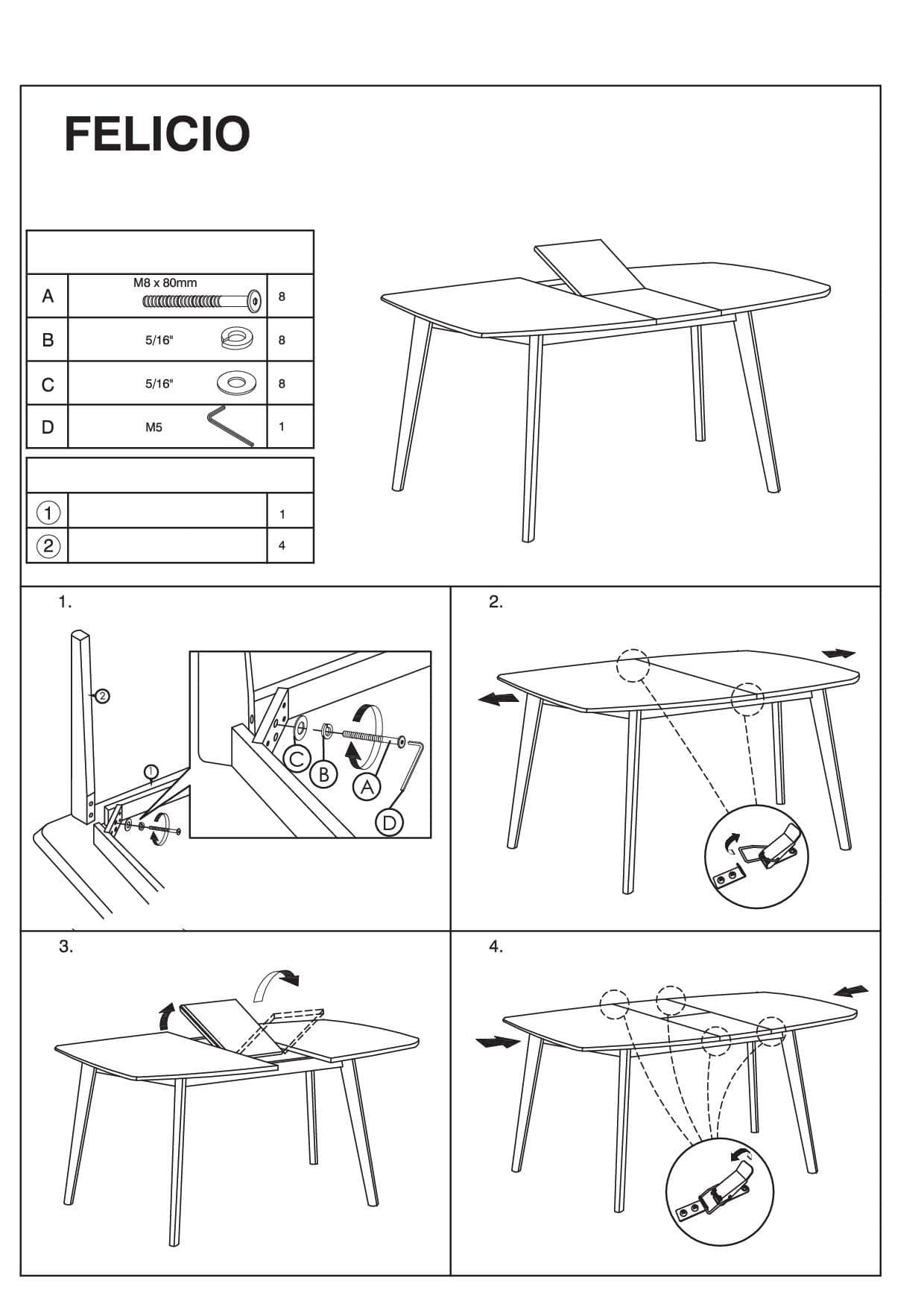 FELICIO

| | | |
|---|---|---|
| A | M8 x 80mm | 8 |
| B | 5/16" | 8 |
| C | 5/16" | 8 |
| D | M5 | 1 |

| | | |
|---|---|---|
| ① | | 1 |
| ② | | 4 |

1.

②
①
C
B
A
D

2.

3.

4.