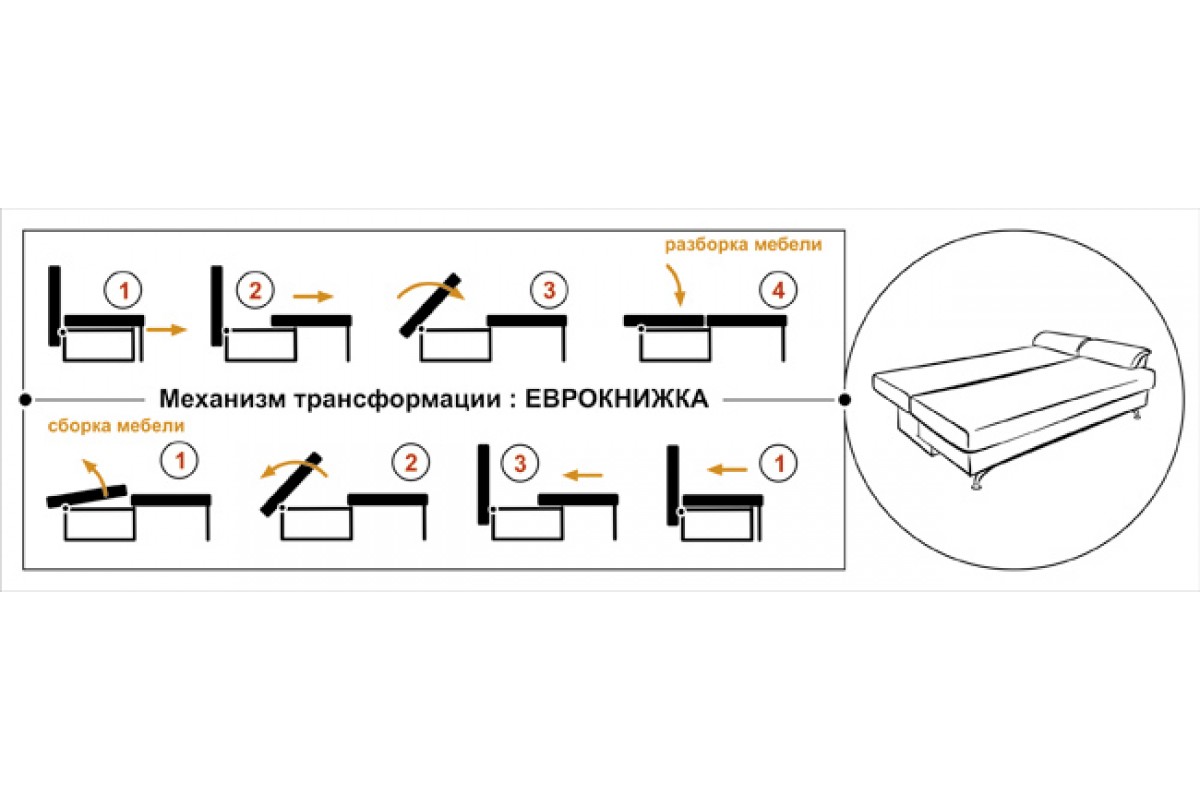 разборка мебели

1 2 3 4

Механизм трансформации : ЕВРОКНИЖКА

сборка мебели

1 2 3 1