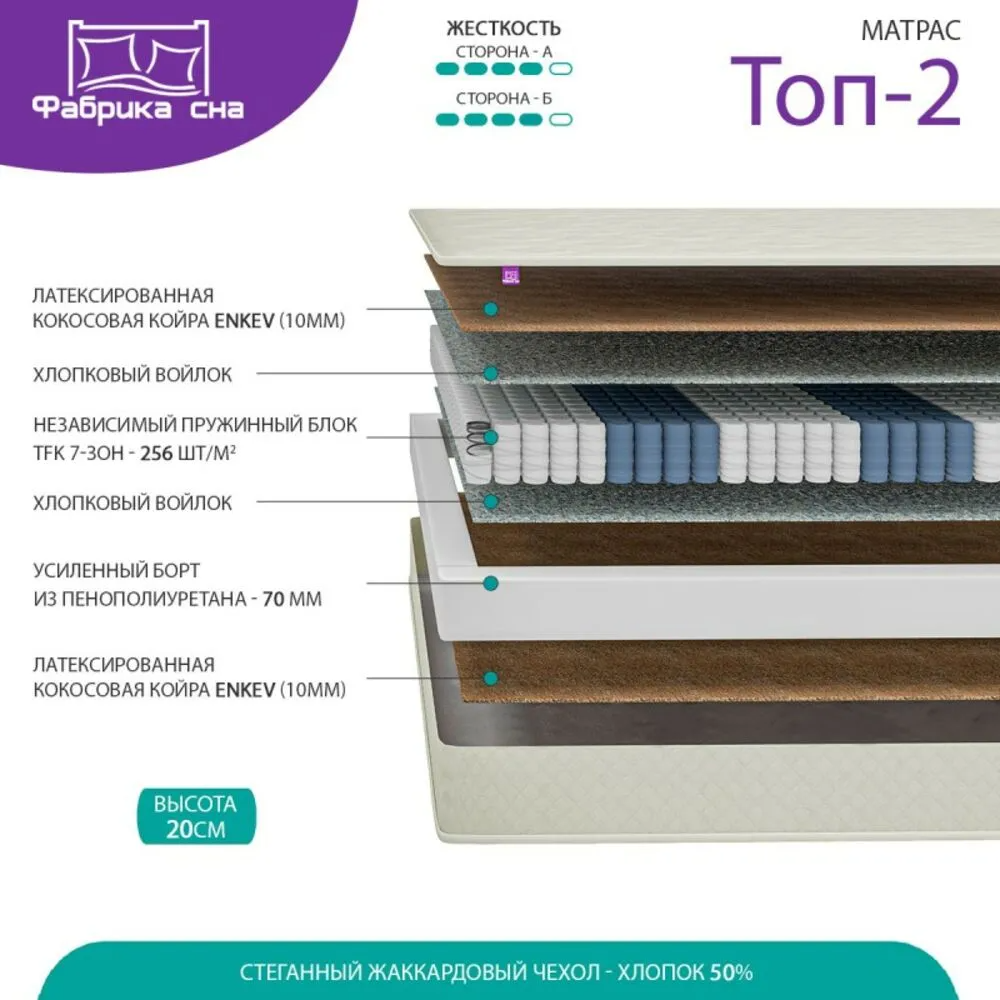 Фабрика сна

ЖЕСТКОСТЬ
СТОРОНА - А
СТОРОНА - Б

МАТРАС
Топ-2

ЛАТЕКСИРОВАННАЯ КОКОСОВАЯ КОЙРА ENKEV (10ММ)

ХЛОПКОВЫЙ ВОЙЛОК

НЕЗАВИСИМЫЙ ПРУЖИННЫЙ БЛОК TFK 7-ЗОН - 256 ШТ/М²

ХЛОПКОВЫЙ ВОЙЛОК

УСИЛЕННЫЙ БОРТ ИЗ ПЕНОПОЛИУРЕТАНА - 70 ММ

ЛАТЕКСИРОВАННАЯ КОКОСОВАЯ КОЙРА ENKEV (10ММ)

ВЫСОТА 20СМ

СТЕГАННЫЙ ЖАККАРДОВЫЙ ЧЕХОЛ - ХЛОПОК 50%