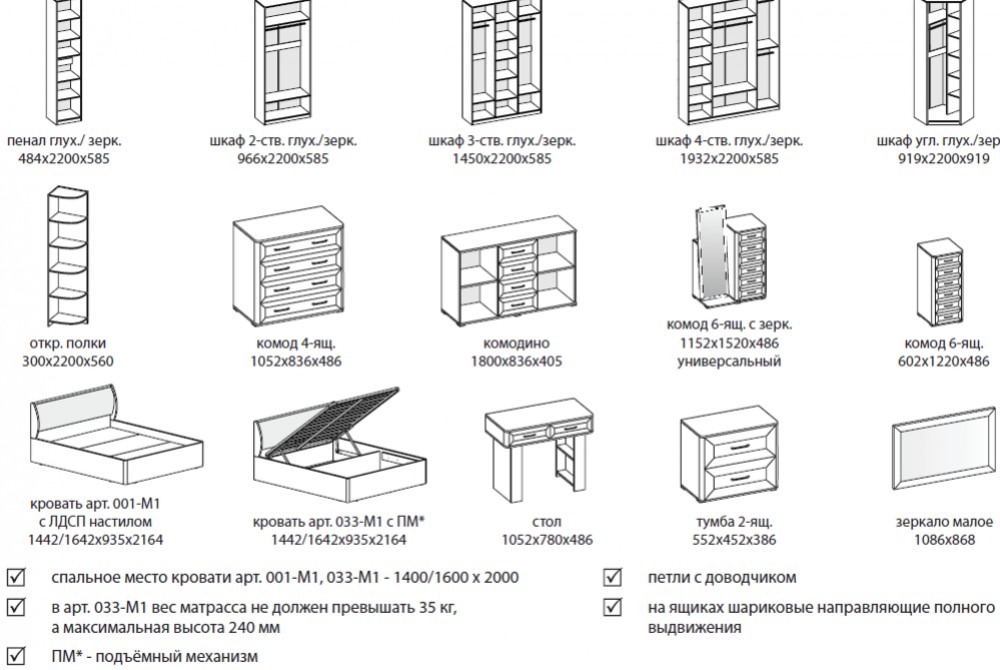 пенал глух./ зерк.
484x2200x585

шкаф 2-ств. глух./зерк.
966x2200x585

шкаф 3-ств. глух./зерк.
1450x2200x585

шкаф 4-ств. глух./зерк.
1932x2200x585

шкаф угл. глух./зер
919x2200x919

откр. полки
300x2200x560

комод 4-ящ.
1052x836x486

комодино
1800x836x405

комод 6-ящ. с зерк.
1152x1520x486
универсальный

комод 6-ящ.
602x1220x486

кровать арт. 001-М1
с ЛДСП настилом
1442/1642x935x2164

кровать арт. 033-М1 с ПМ*
1442/1642x935x2164

стол
1052x780x486

тумба 2-ящ.
552x452x386

зеркало малое
1086x868

☑ спальное место кровати арт. 001-М1, 033-М1 - 1400/1600 х 2000

☑ в арт. 033-М1 вес матрасса не должен превышать 35 кг, а максимальная высота 240 мм

☑ ПМ* - подъёмный механизм

☑ петли с доводчиком

☑ на ящиках шариковые направляющие полного выдвижения