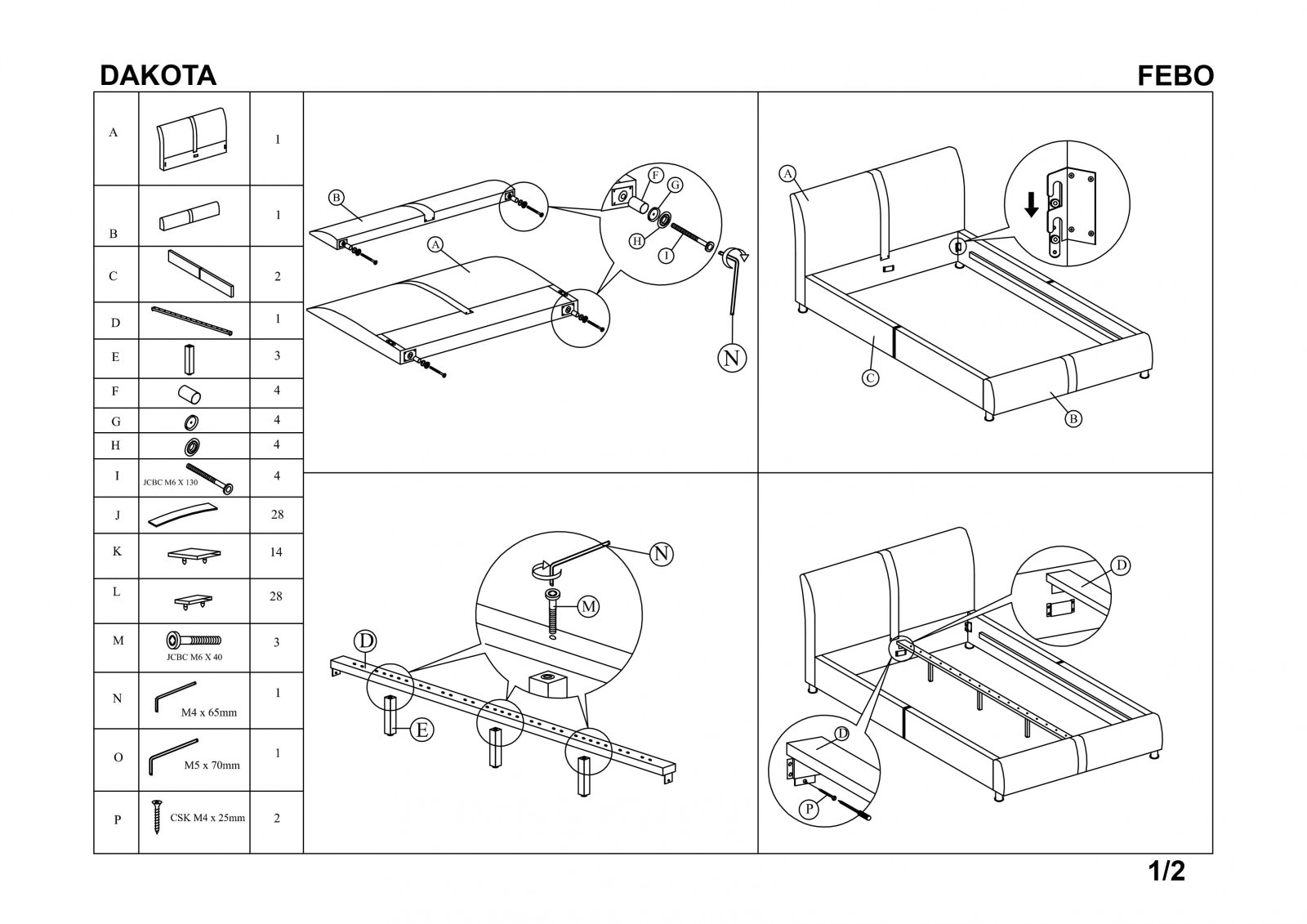 DAKOTA

FEBO

| A | | 1 |
|---|---|---|
| B | | 1 |
| C | | 2 |
| D | | 1 |
| E | | 3 |
| F | | 4 |
| G | | 4 |
| H | | 4 |
| I | JCBC M6 X 130 | 4 |
| J | | 28 |
| K | | 14 |
| L | | 28 |
| M | JCBC M6 X 40 | 3 |
| N | M4 x 65mm | 1 |
| O | M5 x 70mm | 1 |
| P | CSK M4 x 25mm | 2 |

B A F G H I N

A C B

N M D E

D D P

1/2