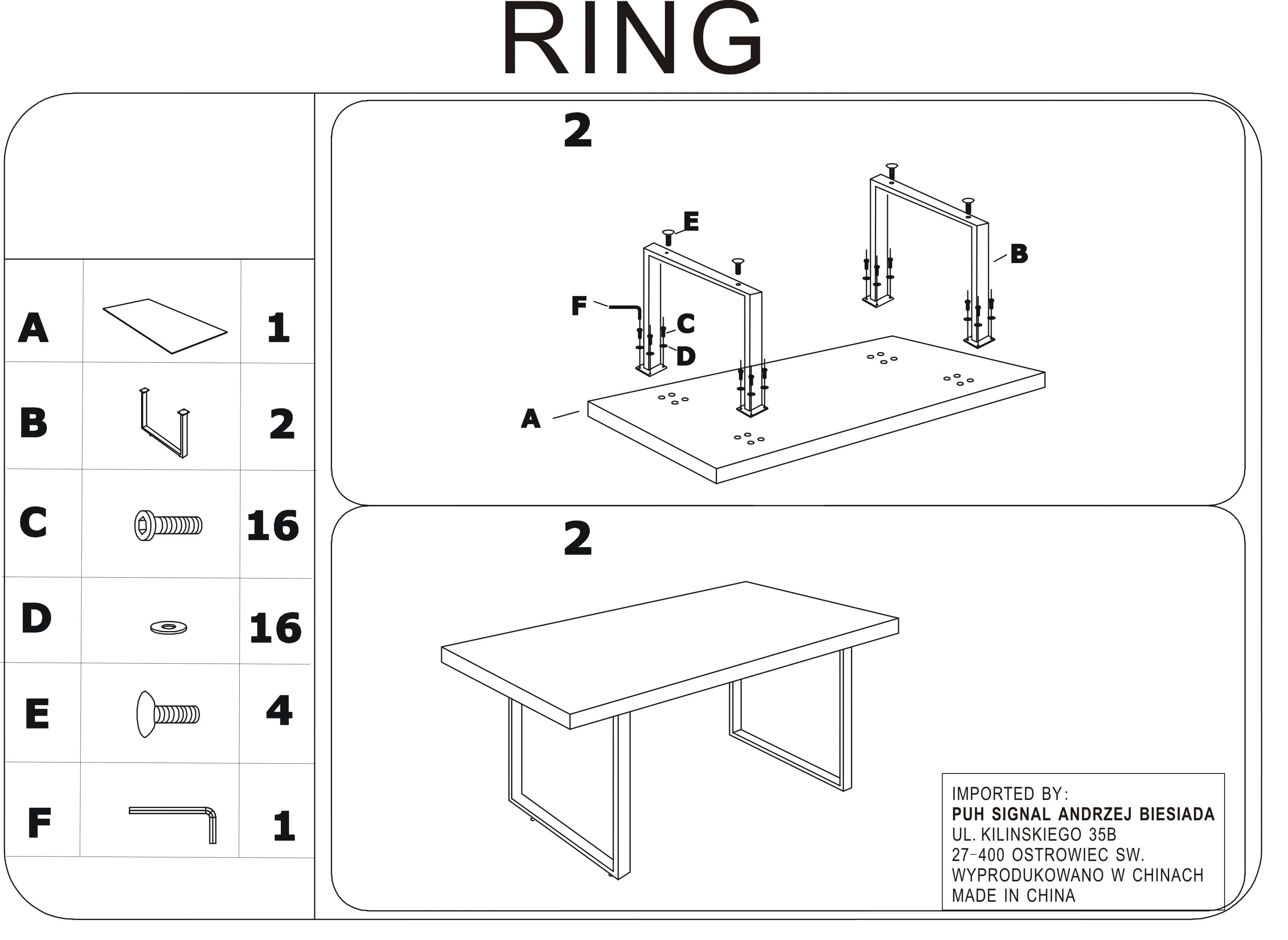 RING

| A | | 1 |
|---|---|---|
| B | | 2 |
| C | | 16 |
| D | | 16 |
| E | | 4 |
| F | | 1 |

2

E
B
F
C
D
A

2

IMPORTED BY:
PUH SIGNAL ANDRZEJ BIESIADA
UL. KILINSKIEGO 35B
27-400 OSTROWIEC SW.
WYPRODUKOWANO W CHINACH
MADE IN CHINA