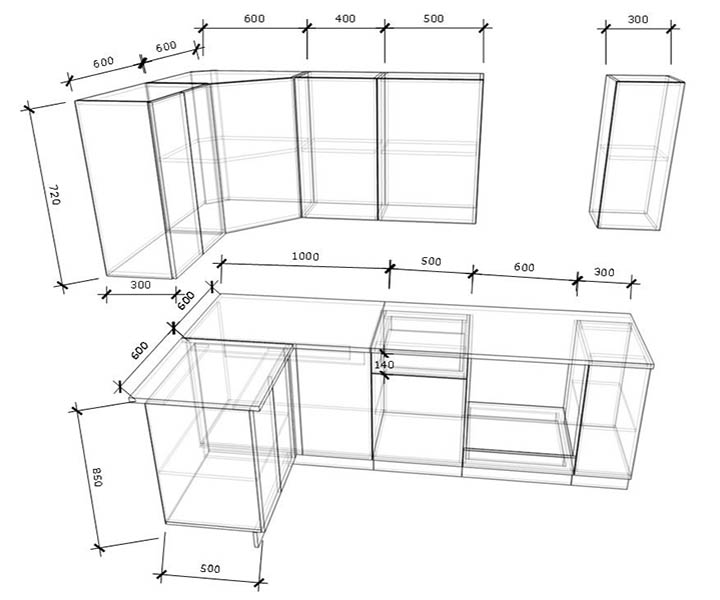 600
400
500
300
600
600
720
300
1000
500
600
300
600
600
140
850
500