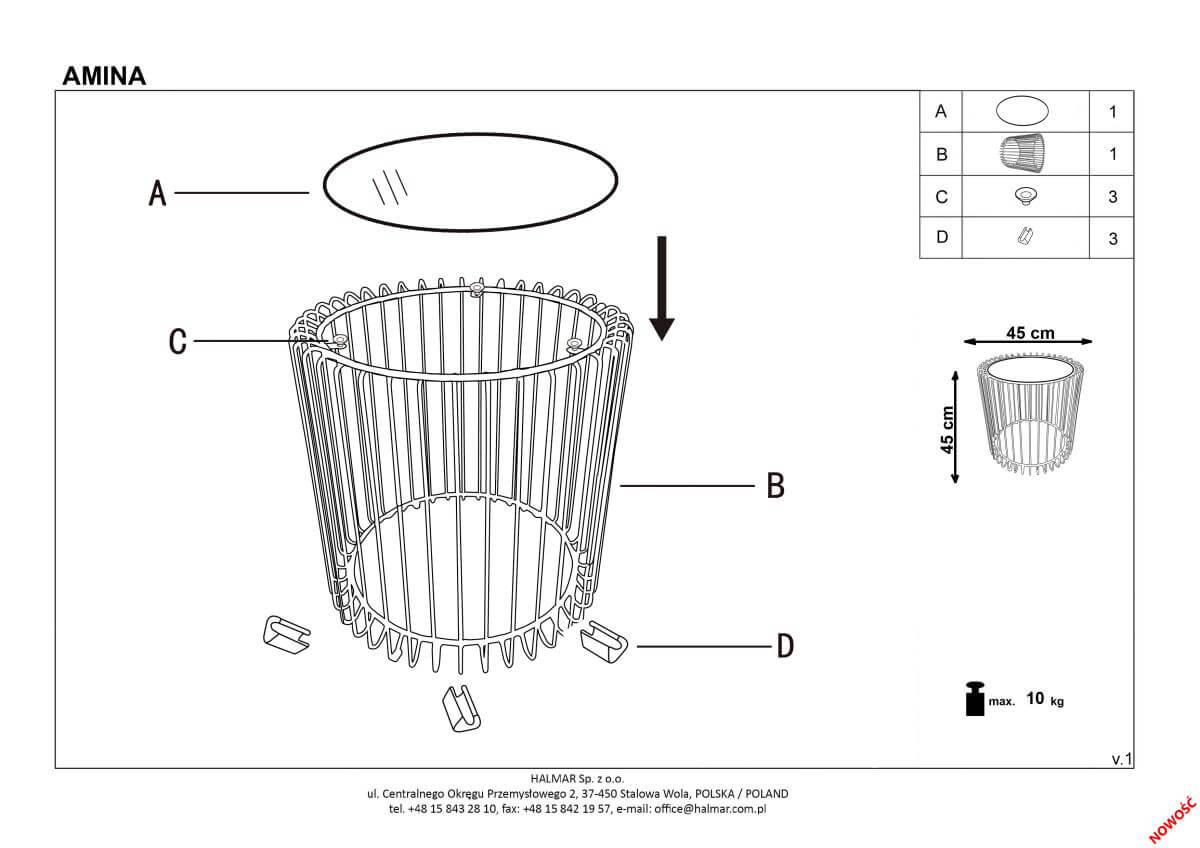 AMINA

A

C

B

D

| A | | 1 |
|---|---|---|
| B | | 1 |
| C | | 3 |
| D | | 3 |

45 cm

45 cm

max. 10 kg

v.1

HALMAR Sp. z o.o.
ul. Centralnego Okręgu Przemysłowego 2, 37-450 Stalowa Wola, POLSKA / POLAND
tel. +48 15 843 28 10, fax: +48 15 842 19 57, e-mail: office@halmar.com.pl

NOWOŚĆ