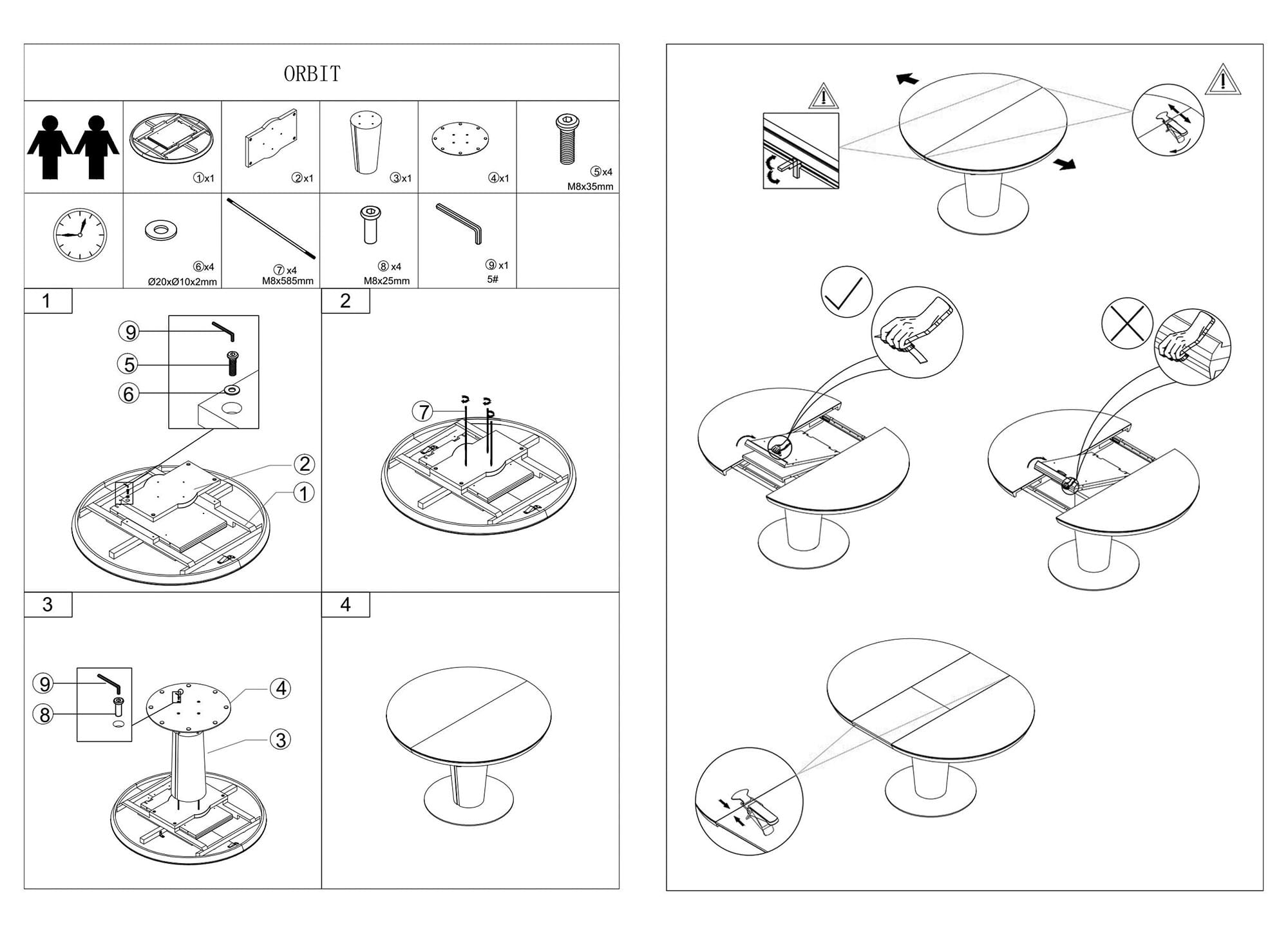 ORBIT

①x1

②x1

③x1

④x1

⑤x4
M8x35mm

⑥x4
Ø20xØ10x2mm

⑦x4
M8x585mm

⑧x4
M8x25mm

⑨x1
5#

1

9

5

6

2

1

2

7

3

9

8

4

3

4