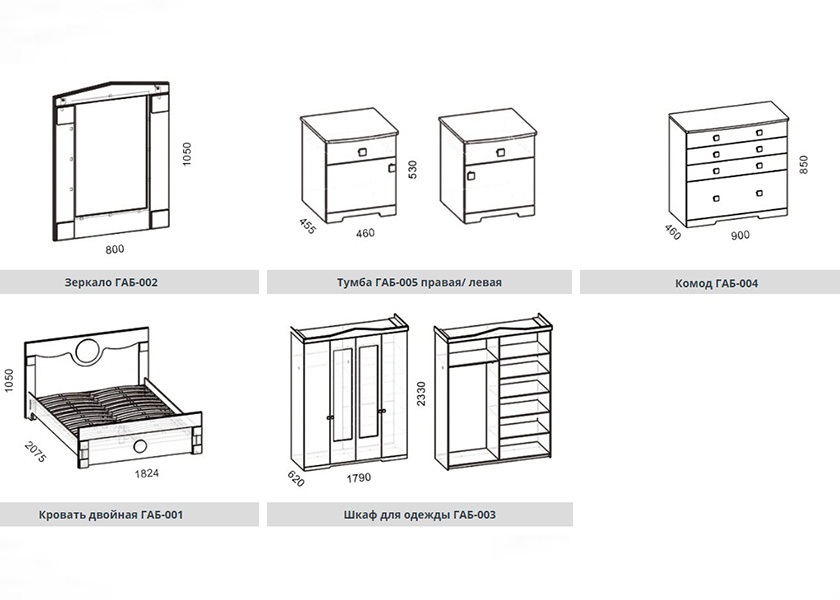 1050

800

Зеркало ГАБ-002

530

455

460

Тумба ГАБ-005 правая/ левая

850

460

900

Комод ГАБ-004

1050

2075

1824

Кровать двойная ГАБ-001

2330

620

1790

Шкаф для одежды ГАБ-003