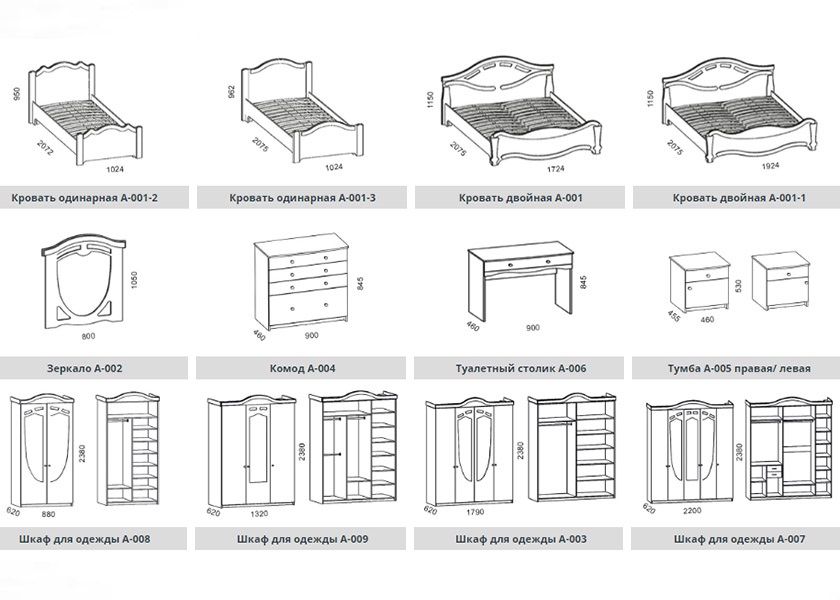 950
2072
1024
Кровать одинарная А-001-2

962
2075
1024
Кровать одинарная А-001-3

1150
2075
1724
Кровать двойная А-001

1150
2075
1924
Кровать двойная А-001-1

1050
800
Зеркало А-002

845
460
900
Комод А-004

845
460
900
Туалетный столик А-006

530
455
460
Тумба А-005 правая/ левая

2380
620
880
Шкаф для одежды А-008

2380
620
1320
Шкаф для одежды А-009

2380
620
1790
Шкаф для одежды А-003

2380
620
2200
Шкаф для одежды А-007