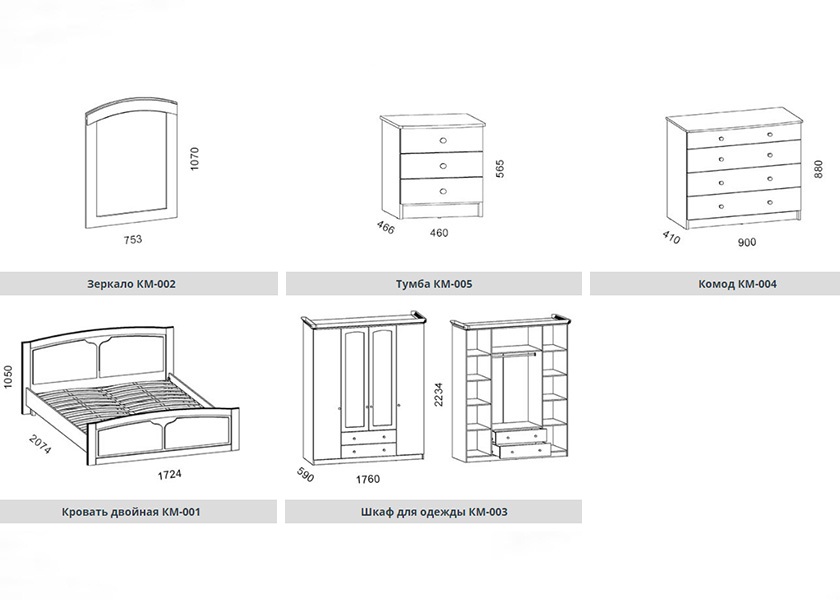 1070

753

Зеркало КМ-002

565

466

460

Тумба КМ-005

880

410

900

Комод КМ-004

1050

2074

1724

Кровать двойная КМ-001

2234

590

1760

Шкаф для одежды КМ-003