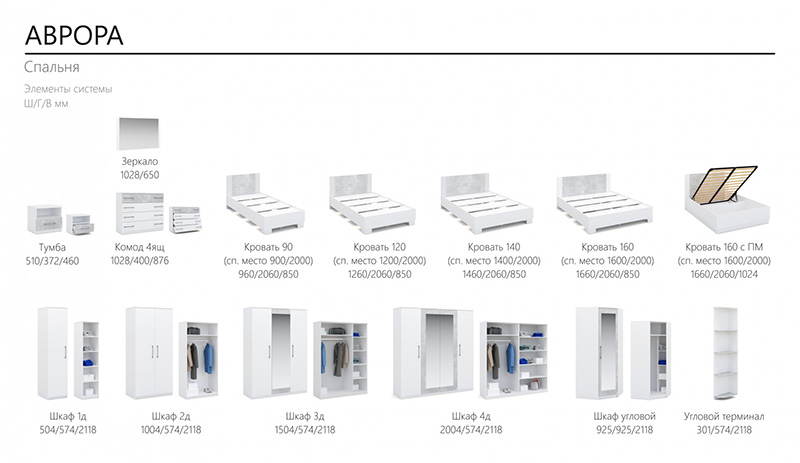 АВРОРА

Спальня

Элементы системы
Ш/Г/В мм

Зеркало
1028/650

Тумба
510/372/460

Комод 4ящ
1028/400/876

Кровать 90
(сп. место 900/2000)
960/2060/850

Кровать 120
(сп. место 1200/2000)
1260/2060/850

Кровать 140
(сп. место 1400/2000)
1460/2060/850

Кровать 160
(сп. место 1600/2000)
1660/2060/850

Кровать 160 с ПМ
(сп. место 1600/2000)
1660/2060/1024

Шкаф 1д
504/574/2118

Шкаф 2д
1004/574/2118

Шкаф 3д
1504/574/2118

Шкаф 4д
2004/574/2118

Шкаф угловой
925/925/2118

Угловой терминал
301/574/2118