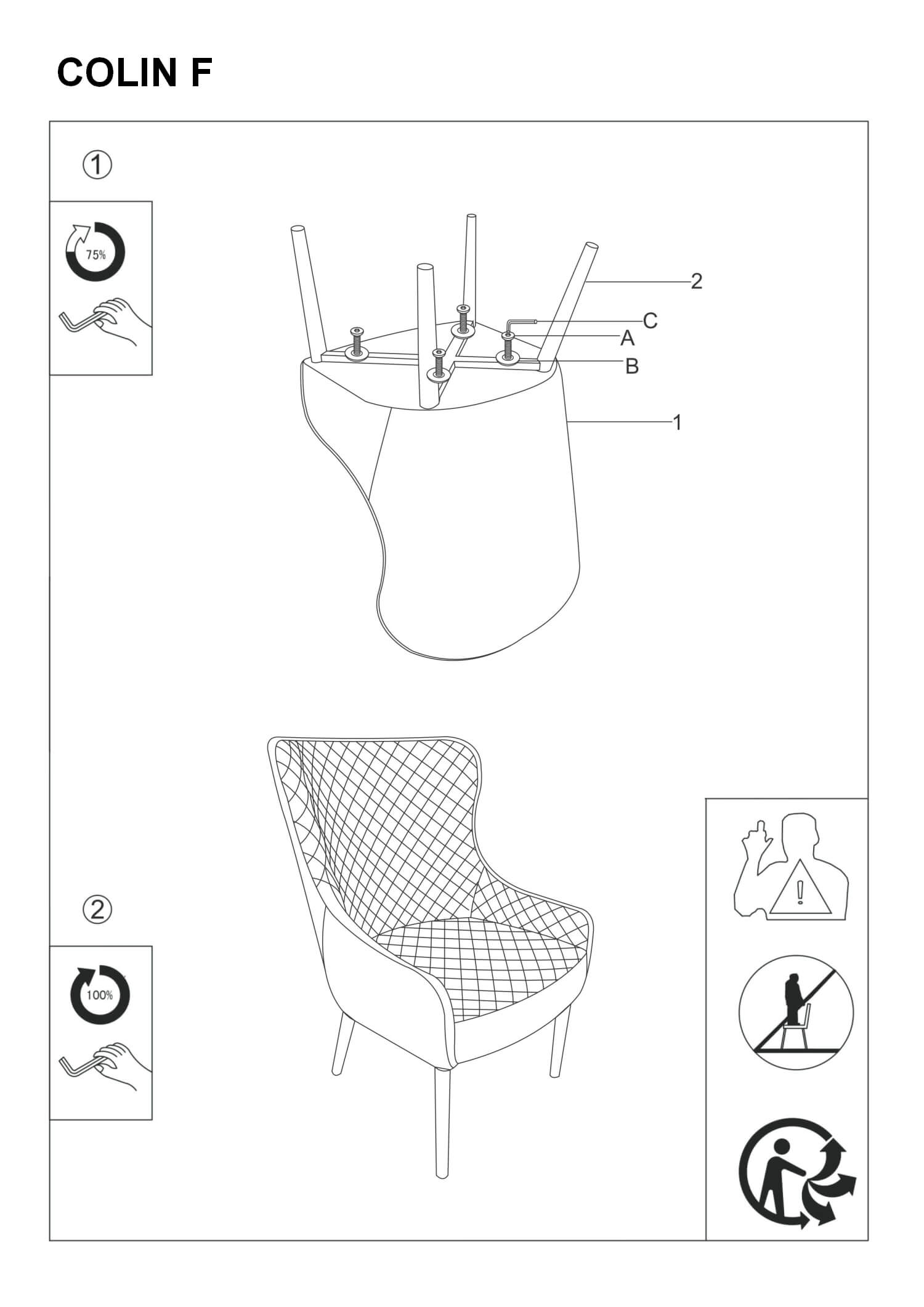 COLIN F

①

75%

2

C

A

B

1

②

100%