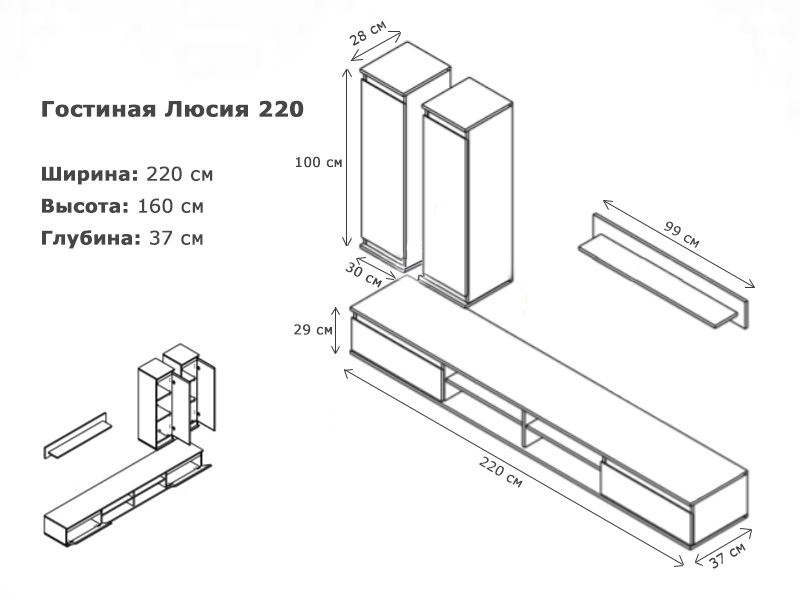 Гостиная Люсия 220

Ширина: 220 см
Высота: 160 см
Глубина: 37 см

28 см
100 см
30 см
99 см
29 см
220 см
37 см