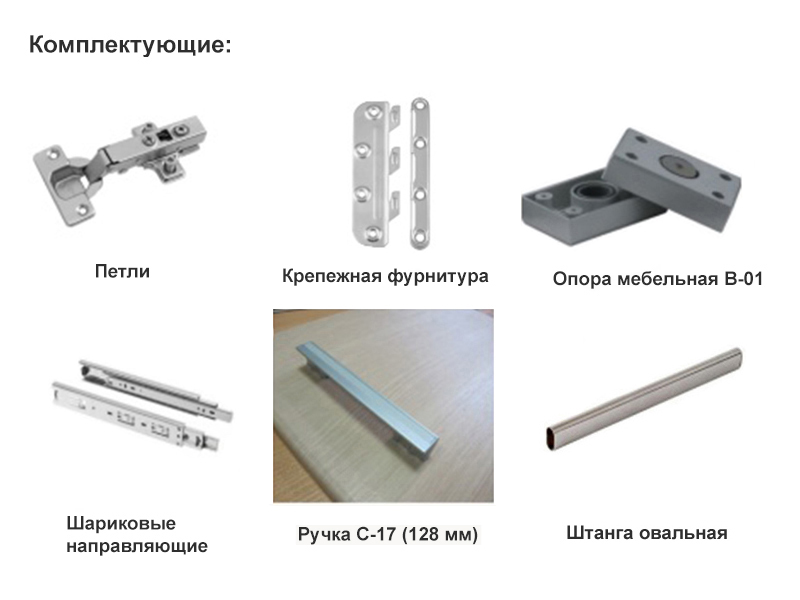 Комплектующие:

Петли

Крепежная фурнитура

Опора мебельная В-01

Шариковые направляющие

Ручка С-17 (128 мм)

Штанга овальная