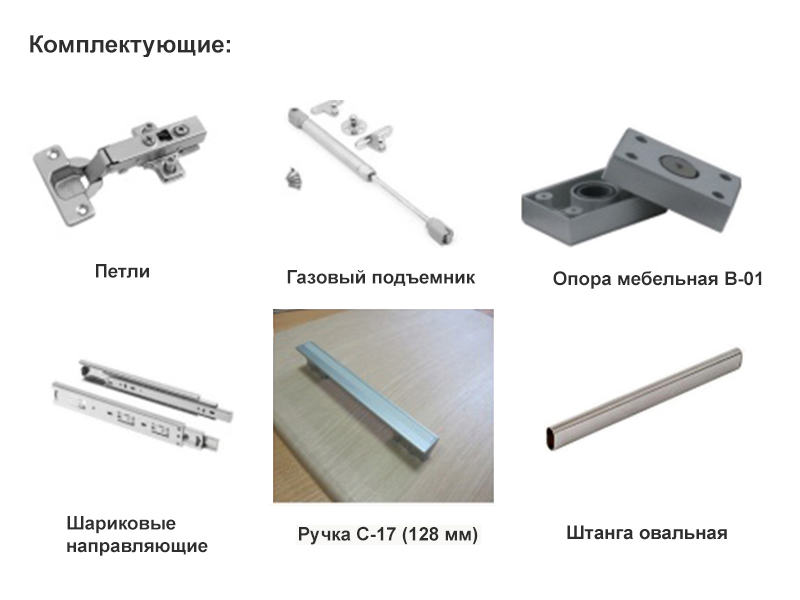 Комплектующие:

Петли

Газовый подъемник

Опора мебельная В-01

Шариковые направляющие

Ручка С-17 (128 мм)

Штанга овальная