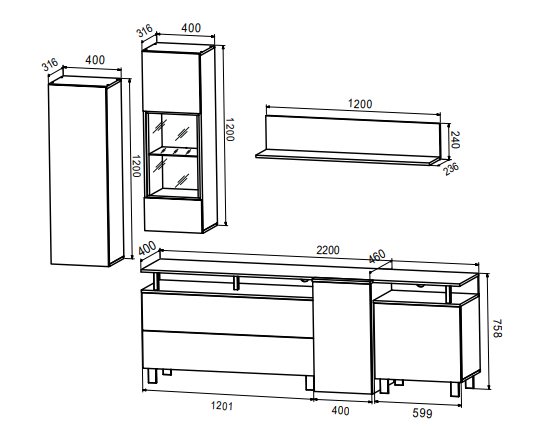 316
400
1200

316
400
1200

1200
240
236

400
2200
460
758
1201
400
599