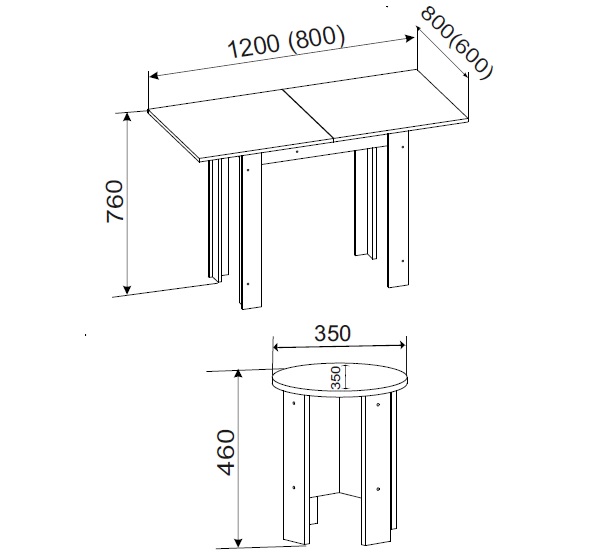 1200 (800)

800(600)

760

350

350

460