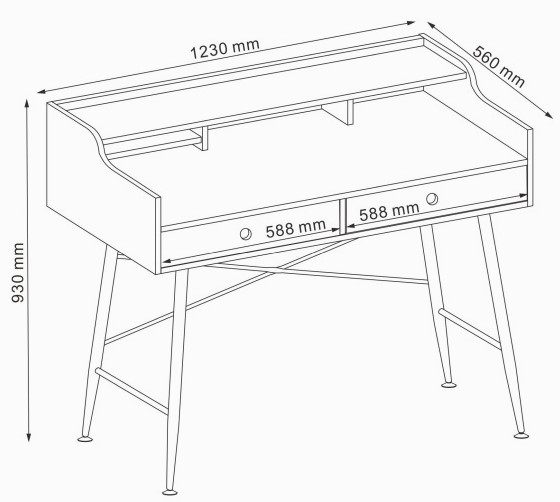 1230 mm
560 mm
930 mm
588 mm
588 mm