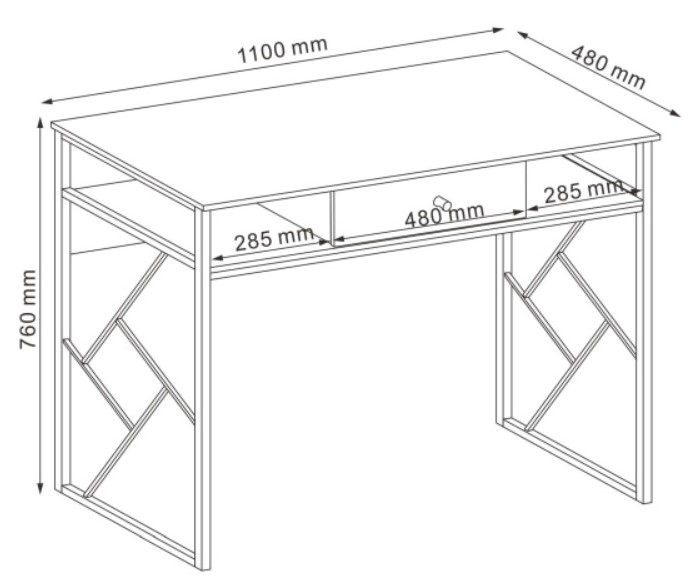 1100 mm
480 mm
760 mm
285 mm
480 mm
285 mm