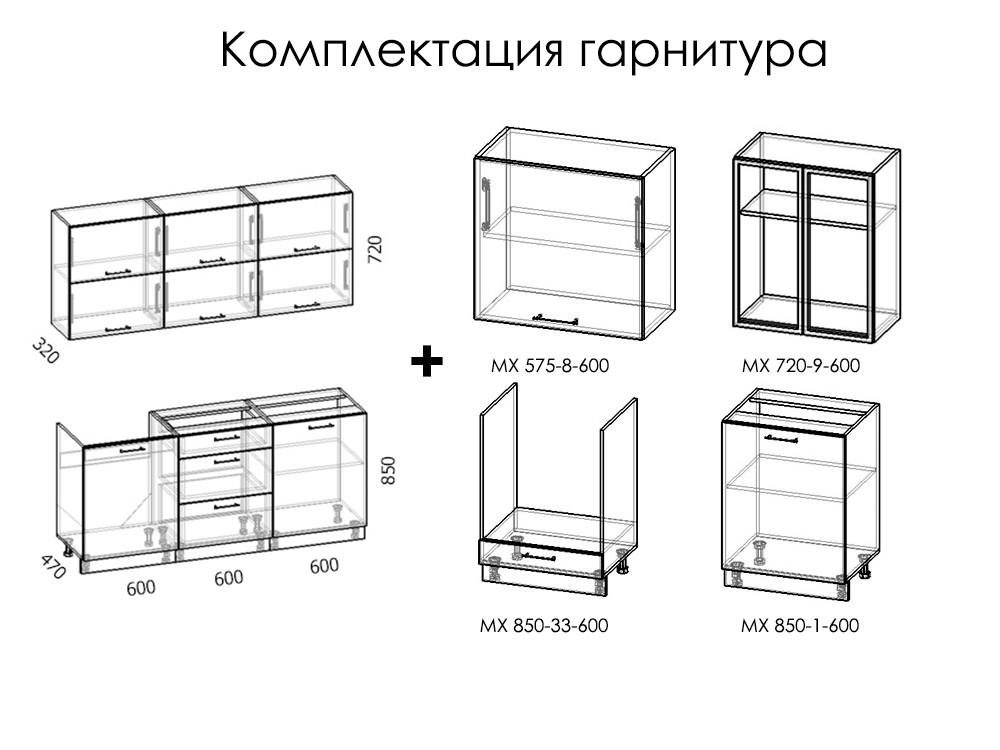 Комплектация гарнитура

720

320

850

470

600 600 600

+

МХ 575-8-600

МХ 720-9-600

МХ 850-33-600

МХ 850-1-600