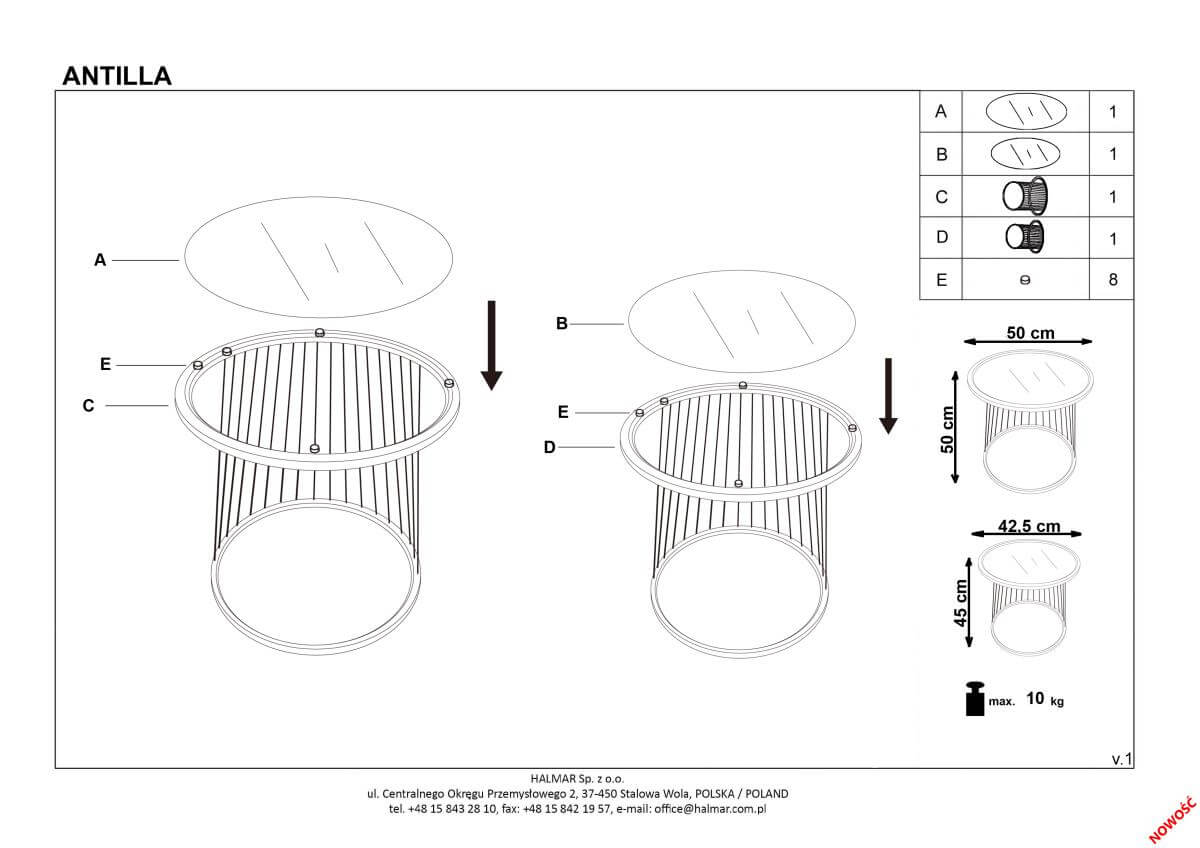 ANTILLA

| A | | 1 |
|---|---|---|
| B | | 1 |
| C | | 1 |
| D | | 1 |
| E | | 8 |

A

E

C

B

E

D

50 cm

50 cm

42,5 cm

45 cm

max. 10 kg

v.1

HALMAR Sp. z o.o.
ul. Centralnego Okręgu Przemysłowego 2, 37-450 Stalowa Wola, POLSKA / POLAND
tel. +48 15 843 28 10, fax: +48 15 842 19 57, e-mail: office@halmar.com.pl

NOWOŚĆ