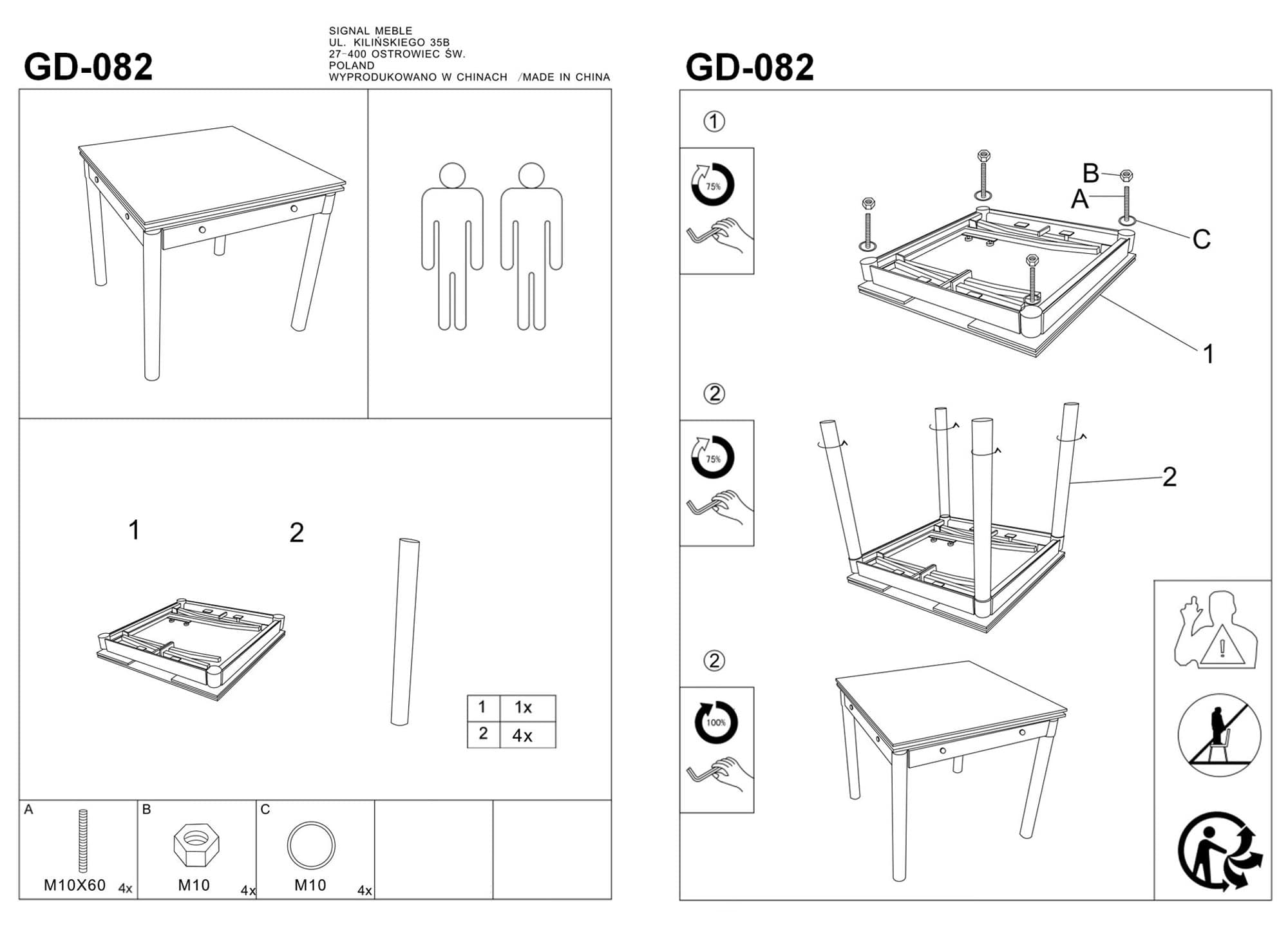 GD-082

SIGNAL MEBLE
UL. KILIŃSKIEGO 35B
27-400 OSTROWIEC ŚW.
POLAND
WYPRODUKOWANO W CHINACH /MADE IN CHINA

1

2

| 1 | 1x |
|---|---|
| 2 | 4x |

A
M10X60 4x

B
M10 4x

C
M10 4x

GD-082

①

75%

B
A
C
1

②

75%

2

②

100%