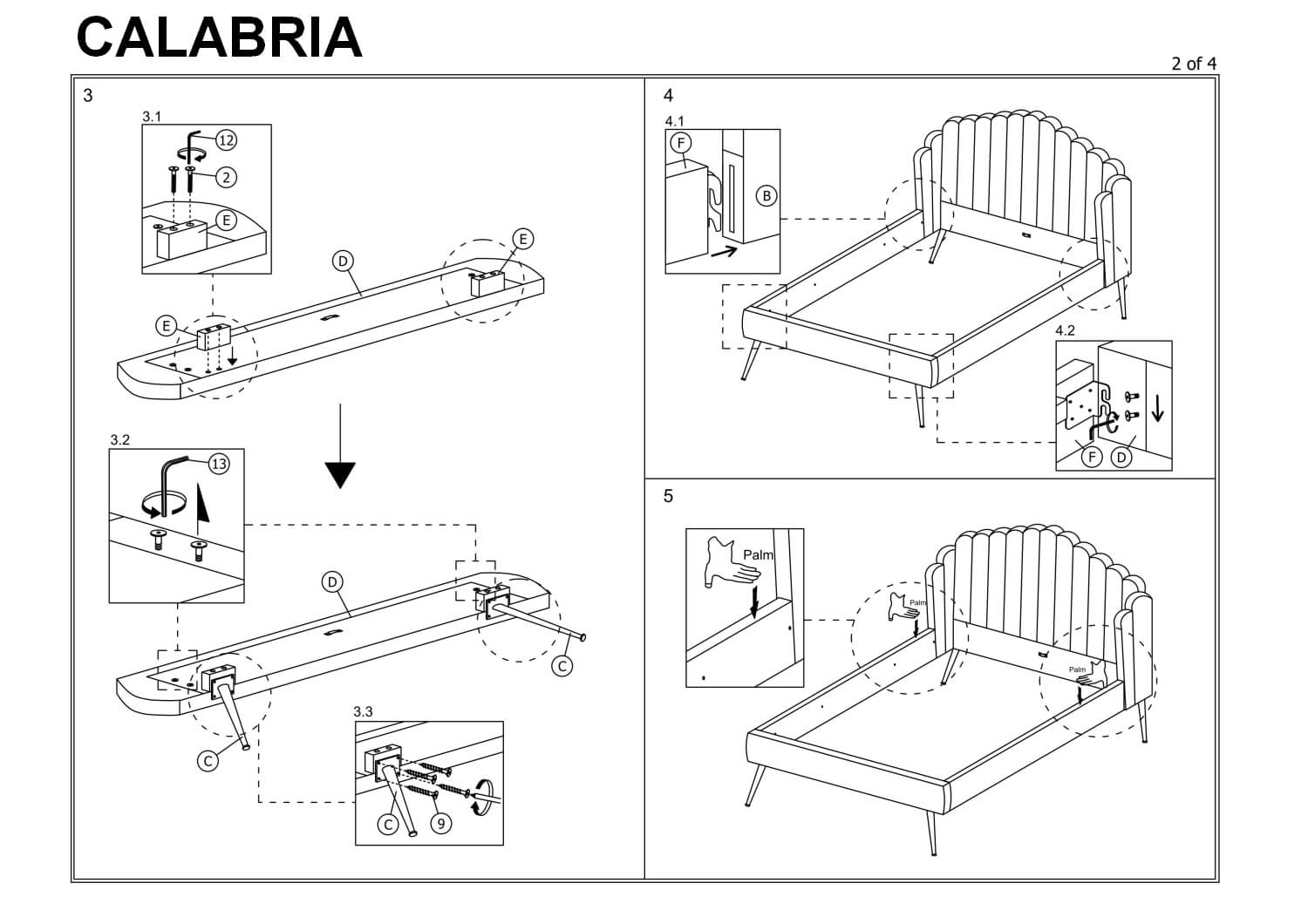 CALABRIA

2 of 4

3

3.1

12

2

E

D

E

E

3.2

13

D

C

C

3.3

C

9

4

4.1

F

B

4.2

F

D

5

Palm

Palm

Palm