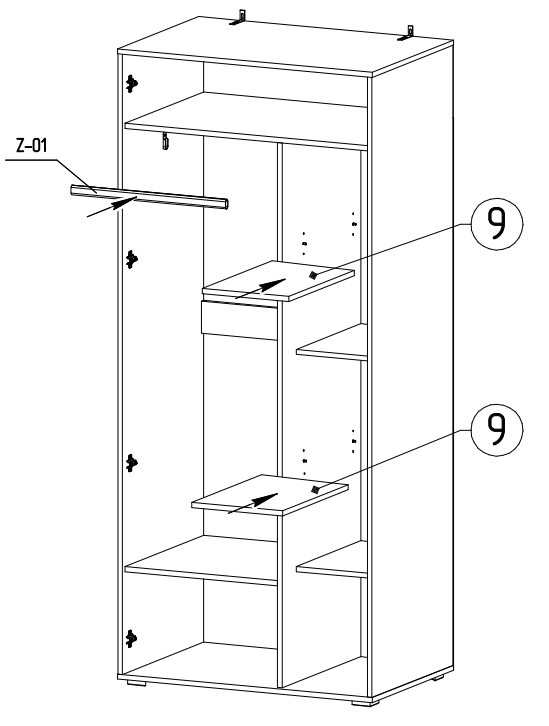 Z-01

9

9