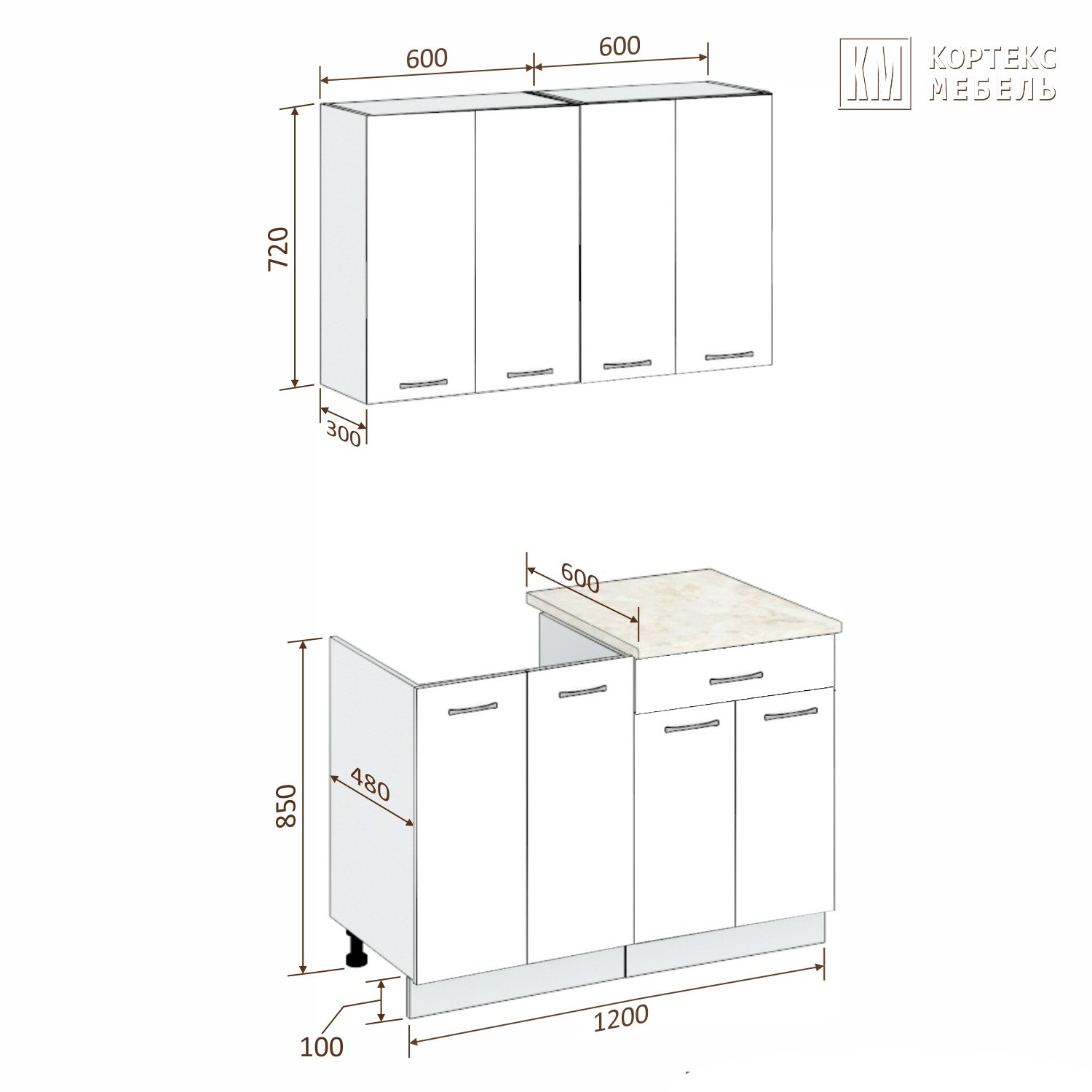 600
600
КМ
КОРТЕКС
МЕБЕЛЬ
720
300
600
850
480
100
1200