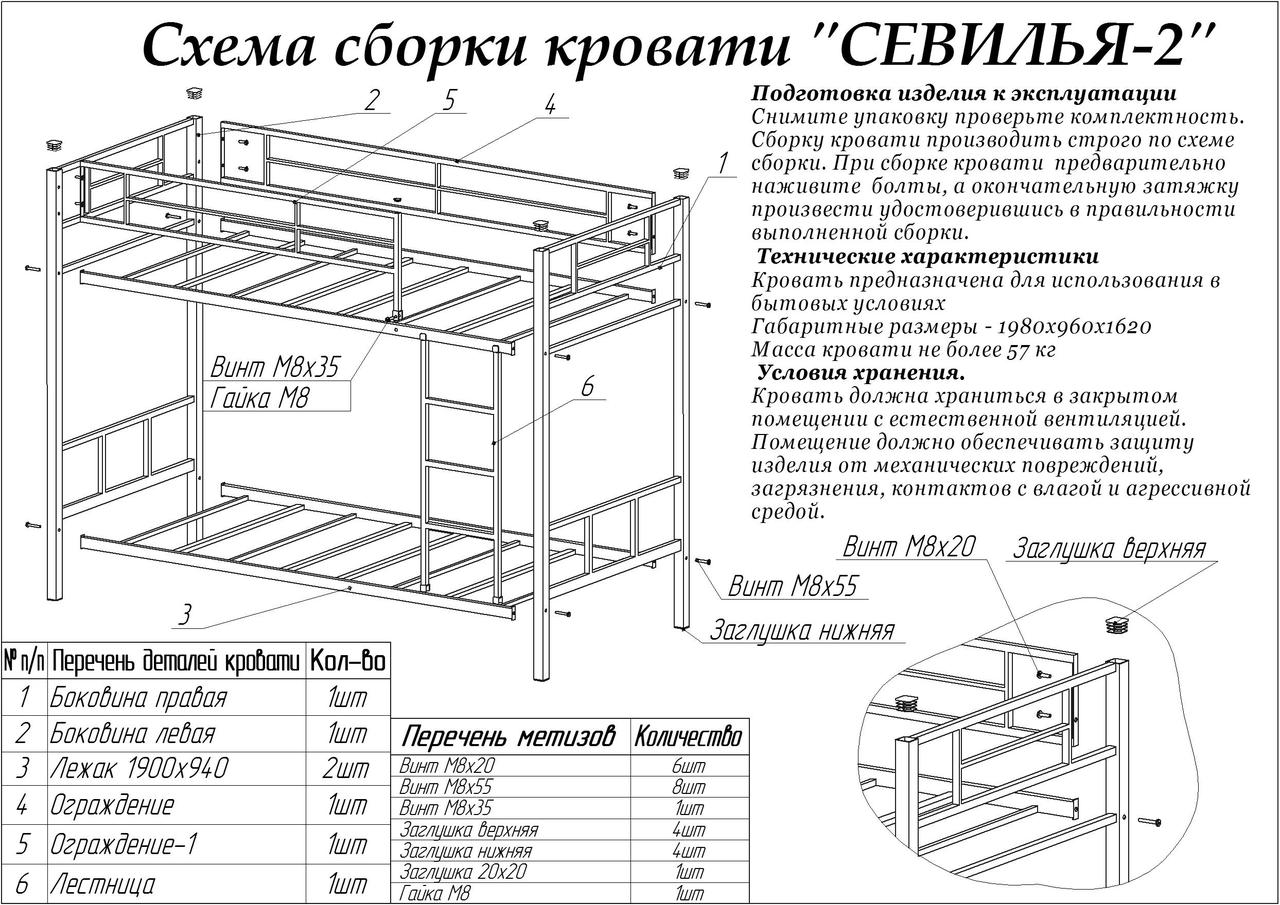 Схема сборки кровати "СЕВИЛЬЯ-2"

Подготовка изделия к эксплуатации
Снимите упаковку проверьте комплектность. Сборку кровати производить строго по схеме сборки. При сборке кровати предварительно наживите болты, а окончательную затяжку произвести удостоверившись в правильности выполненной сборки.
Технические характеристики
Кровать предназначена для использования в бытовых условиях
Габаритные размеры - 1980х960х1620
Масса кровати не более 57 кг
Условия хранения.
Кровать должна храниться в закрытом помещении с естественной вентиляцией. Помещение должно обеспечивать защиту изделия от механических повреждений, загрязнения, контактов с влагой и агрессивной средой.

2
5
4
1
Винт М8х35
Гайка М8
6
3
Винт М8х55
Заглушка нижняя
Винт М8х20
Заглушка верхняя

| № п/п | Перечень деталей кровати | Кол-во |
|---|---|---|
| 1 | Боковина правая | 1шт |
| 2 | Боковина левая | 1шт |
| 3 | Лежак 1900х940 | 2шт |
| 4 | Ограждение | 1шт |
| 5 | Ограждение-1 | 1шт |
| 6 | Лестница | 1шт |

| Перечень метизов | Количество |
|---|---|
| Винт М8х20 | 6шт |
| Винт М8х55 | 8шт |
| Винт М8х35 | 1шт |
| Заглушка верхняя | 4шт |
| Заглушка нижняя | 4шт |
| Заглушка 20х20 | 1шт |
| Гайка М8 | 1шт |