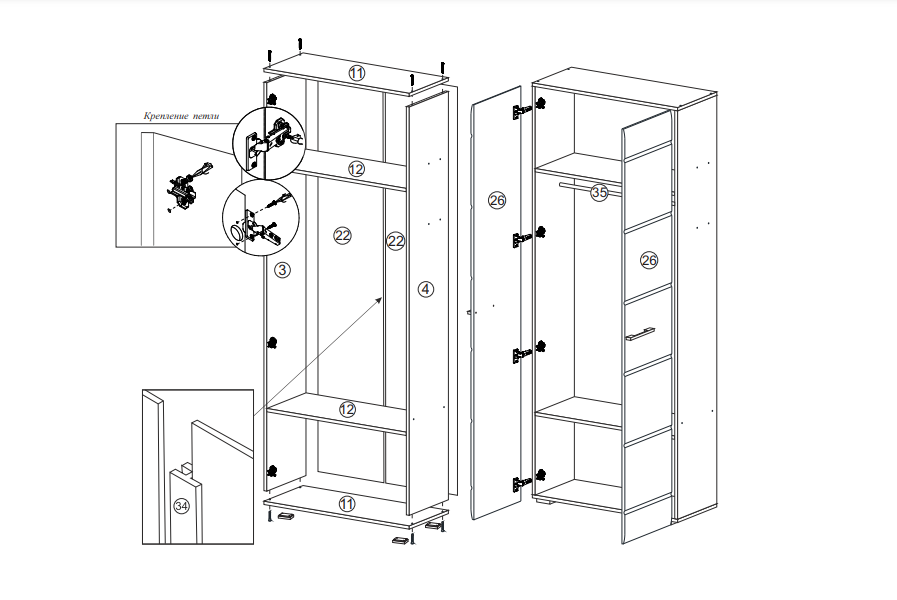 Крепление петли

11
12
22
22
3
4
12
11
34
26
35
26