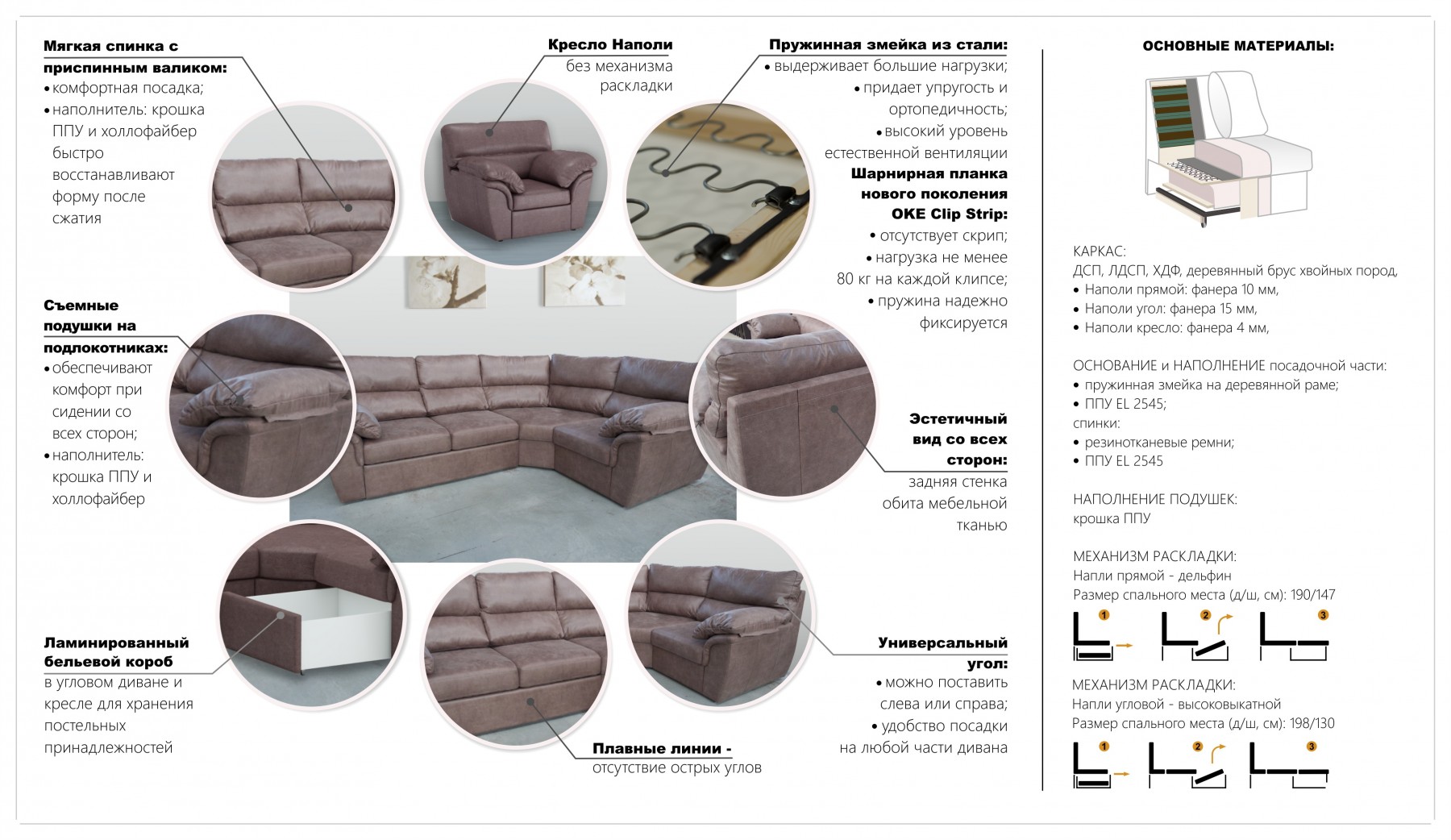 Мягкая спинка с приспинным валиком:
• комфортная посадка;
• наполнитель: крошка ППУ и холлофайбер быстро восстанавливают форму после сжатия

Кресло Наполи
без механизма раскладки

Пружинная змейка из стали:
• выдерживает большие нагрузки;
• придает упругость и ортопедичность;
• высокий уровень естественной вентиляции
Шарнирная планка нового поколения OKE Clip Strip:
• отсутствует скрип;
• нагрузка не менее 80 кг на каждой клипсе;
• пружина надежно фиксируется

Съемные подушки на подлокотниках:
• обеспечивают комфорт при сидении со всех сторон;
• наполнитель: крошка ППУ и холлофайбер

Эстетичный вид со всех сторон:
задняя стенка обита мебельной тканью

Ламинированный бельевой короб
в угловом диване и кресле для хранения постельных принадлежностей

Плавные линии -
отсутствие острых углов

Универсальный угол:
• можно поставить слева или справа;
• удобство посадки на любой части дивана

ОСНОВНЫЕ МАТЕРИАЛЫ:

КАРКАС:
ДСП, ЛДСП, ХДФ, деревянный брус хвойных пород,
• Наполи прямой: фанера 10 мм,
• Наполи угол: фанера 15 мм,
• Наполи кресло: фанера 4 мм,

ОСНОВАНИЕ и НАПОЛНЕНИЕ посадочной части:
• пружинная змейка на деревянной раме;
• ППУ EL 2545;
спинки:
• резинотканевые ремни;
• ППУ EL 2545

НАПОЛНЕНИЕ ПОДУШЕК:
крошка ППУ

МЕХАНИЗМ РАСКЛАДКИ:
Напли прямой - дельфин
Размер спального места (д/ш, см): 190/147
1 2 3

МЕХАНИЗМ РАСКЛАДКИ:
Напли угловой - высоковыкатной
Размер спального места (д/ш, см): 198/130
1 2 3