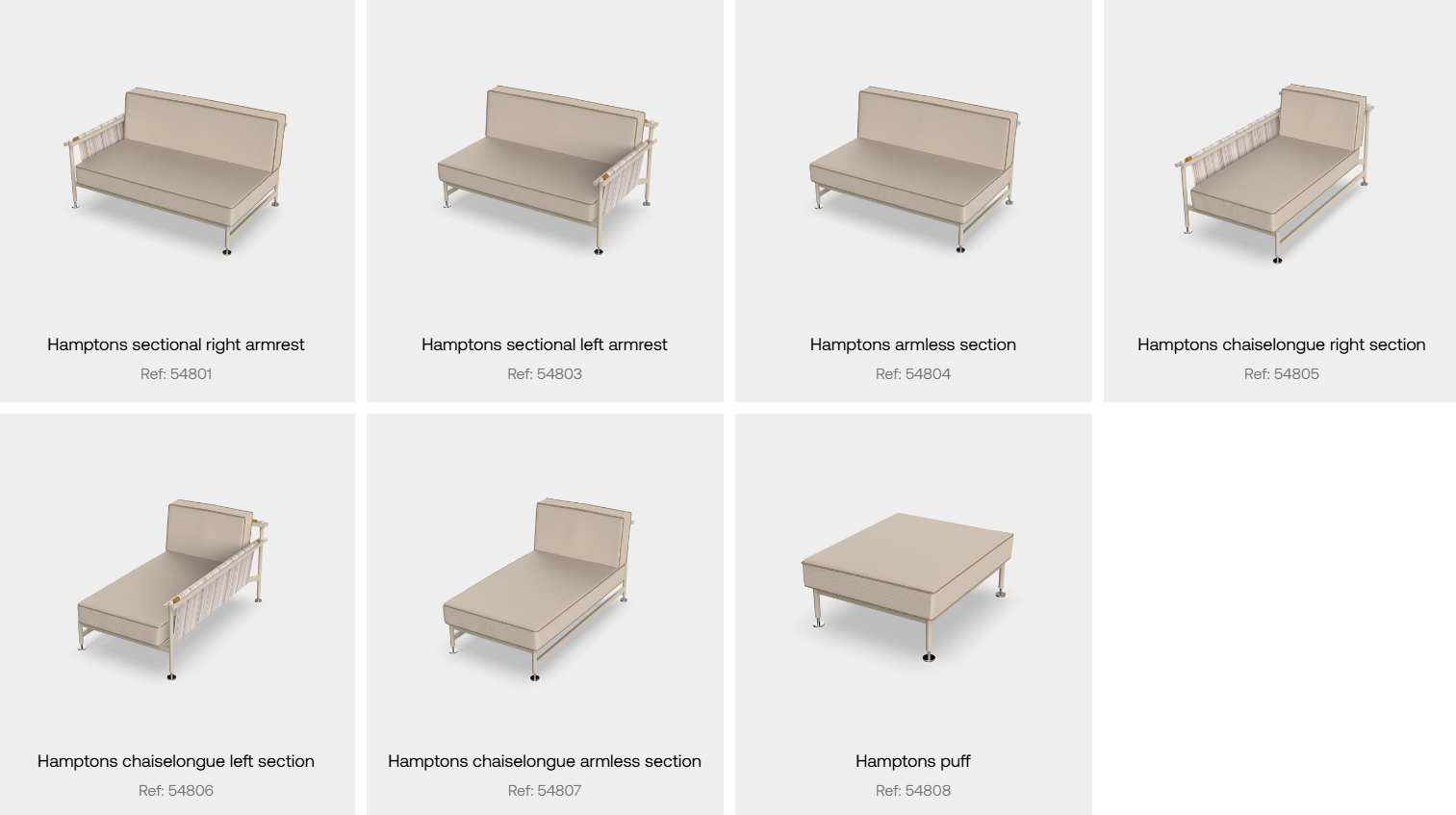 Hamptons sectional right armrest
Ref: 54801

Hamptons sectional left armrest
Ref: 54803

Hamptons armless section
Ref: 54804

Hamptons chaiselongue right section
Ref: 54805

Hamptons chaiselongue left section
Ref: 54806

Hamptons chaiselongue armless section
Ref: 54807

Hamptons puff
Ref: 54808