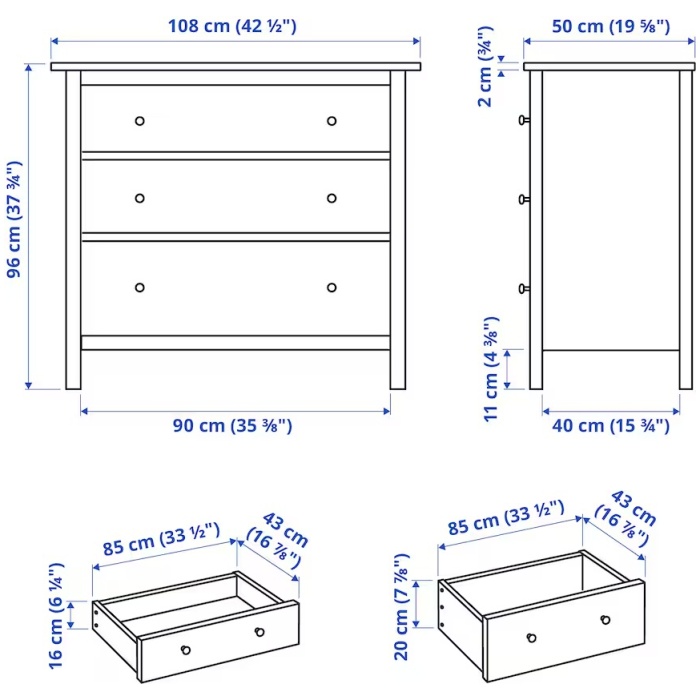 108 cm (42 ½")

96 cm (37 ¾")

90 cm (35 ⅜")

50 cm (19 ⅝")

2 cm (¾")

11 cm (4 ⅜")

40 cm (15 ¾")

85 cm (33 ½")

43 cm (16 ⅞")

16 cm (6 ¼")

85 cm (33 ½")

43 cm (16 ⅞")

20 cm (7 ⅞")