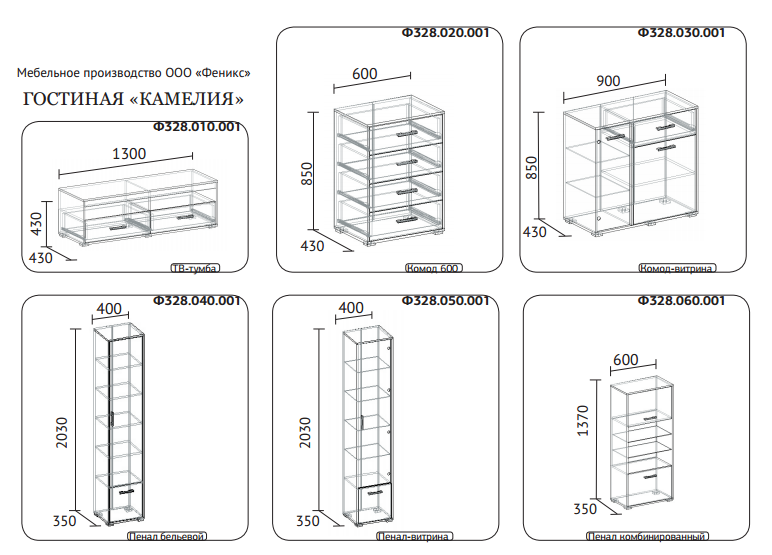 Мебельное производство ООО «Феникс»

ГОСТИНАЯ «КАМЕЛИЯ»

Ф328.010.001

1300

430

430

ТВ-тумба

Ф328.020.001

600

850

430

Комод 600

Ф328.030.001

900

850

430

Комод-витрина

Ф328.040.001

400

2030

350

Пенал бельевой

Ф328.050.001

400

2030

350

Пенал-витрина

Ф328.060.001

600

1370

350

Пенал комбинированный