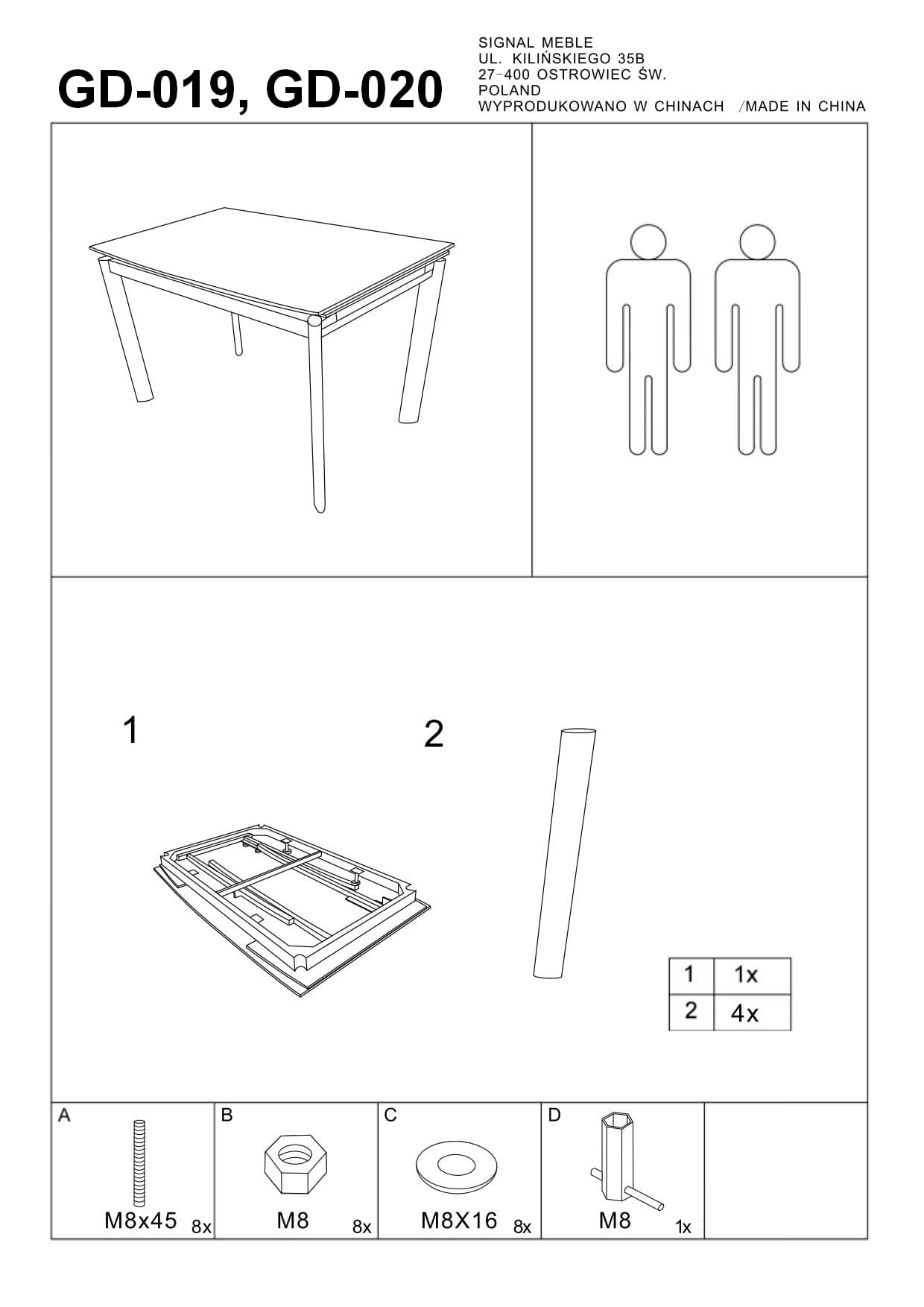 GD-019, GD-020

SIGNAL MEBLE
UL. KILIŃSKIEGO 35B
27-400 OSTROWIEC ŚW.
POLAND
WYPRODUKOWANO W CHINACH /MADE IN CHINA

1

2

| 1 | 1x |
|---|---|
| 2 | 4x |

A
M8x45 8x

B
M8 8x

C
M8X16 8x

D
M8 1x