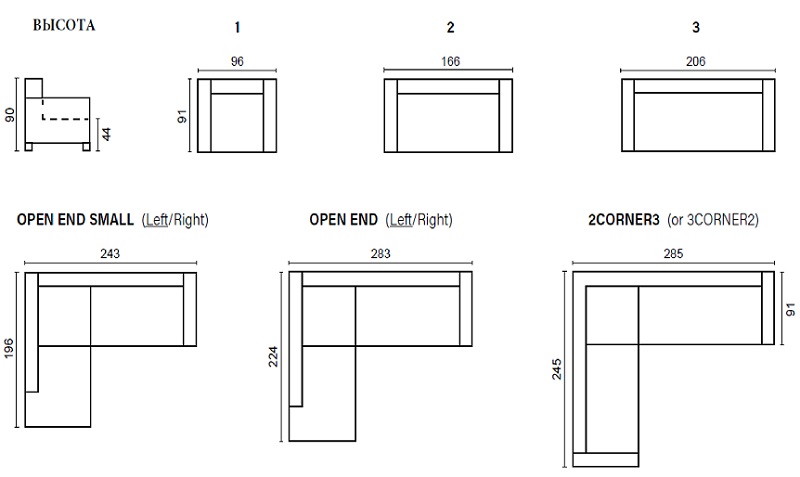 ВЫСОТА

90

44

1

96

91

2

166

3

206

OPEN END SMALL (Left/Right)

243

196

OPEN END (Left/Right)

283

224

2CORNER3 (or 3CORNER2)

285

91

245