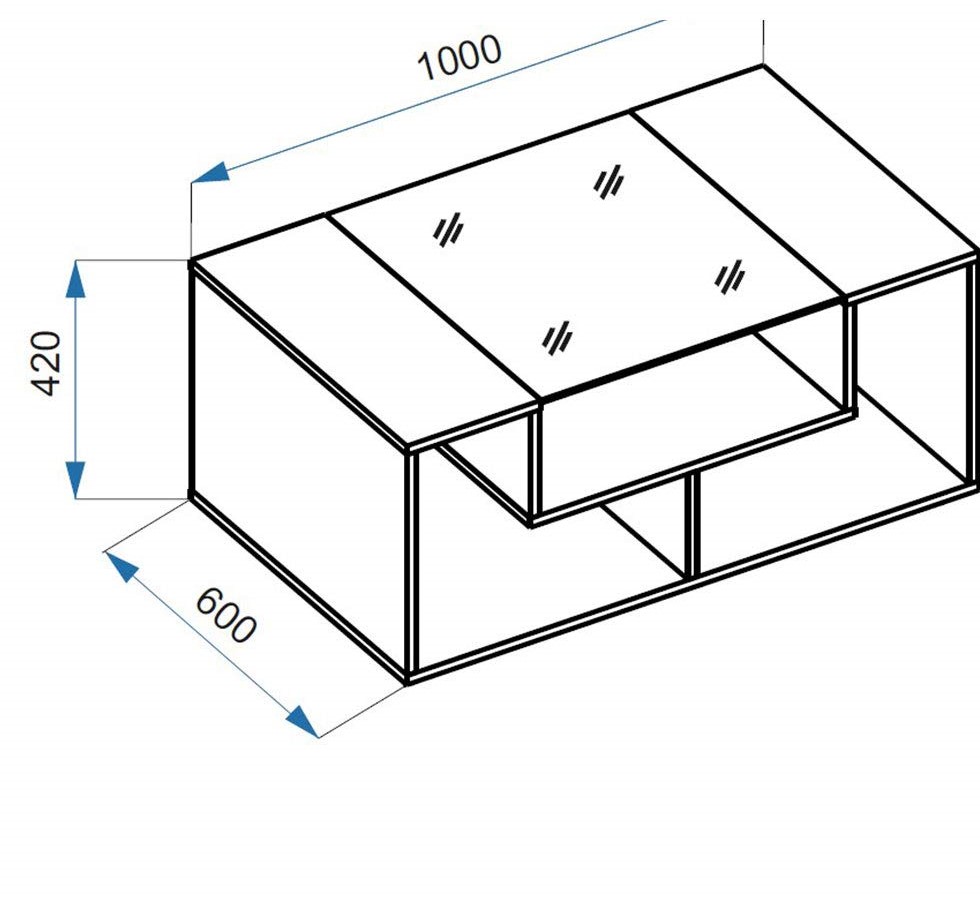 1000

420

600