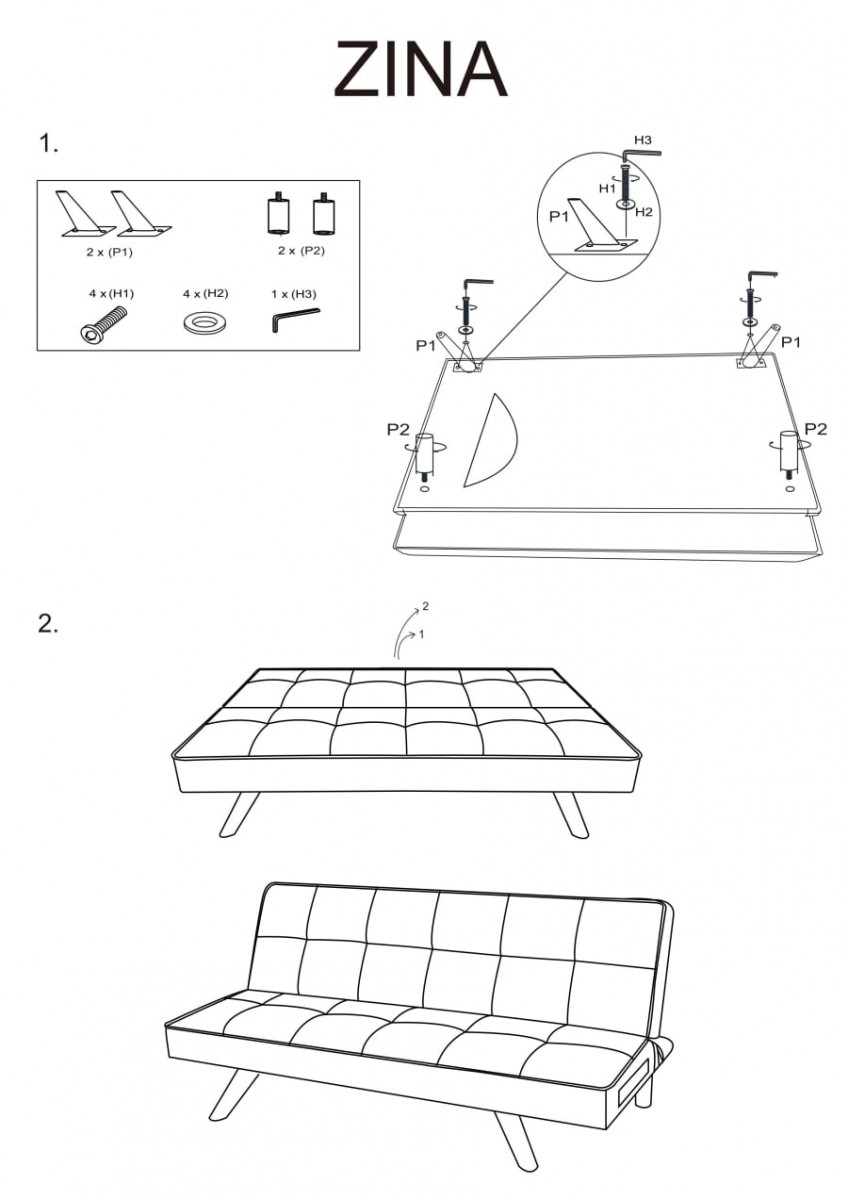 ZINA

1.

2 x (P1)

2 x (P2)

4 x (H1)

4 x (H2)

1 x (H3)

H3

H1

H2

P1

P1

P1

P2

P2

2.

2

1