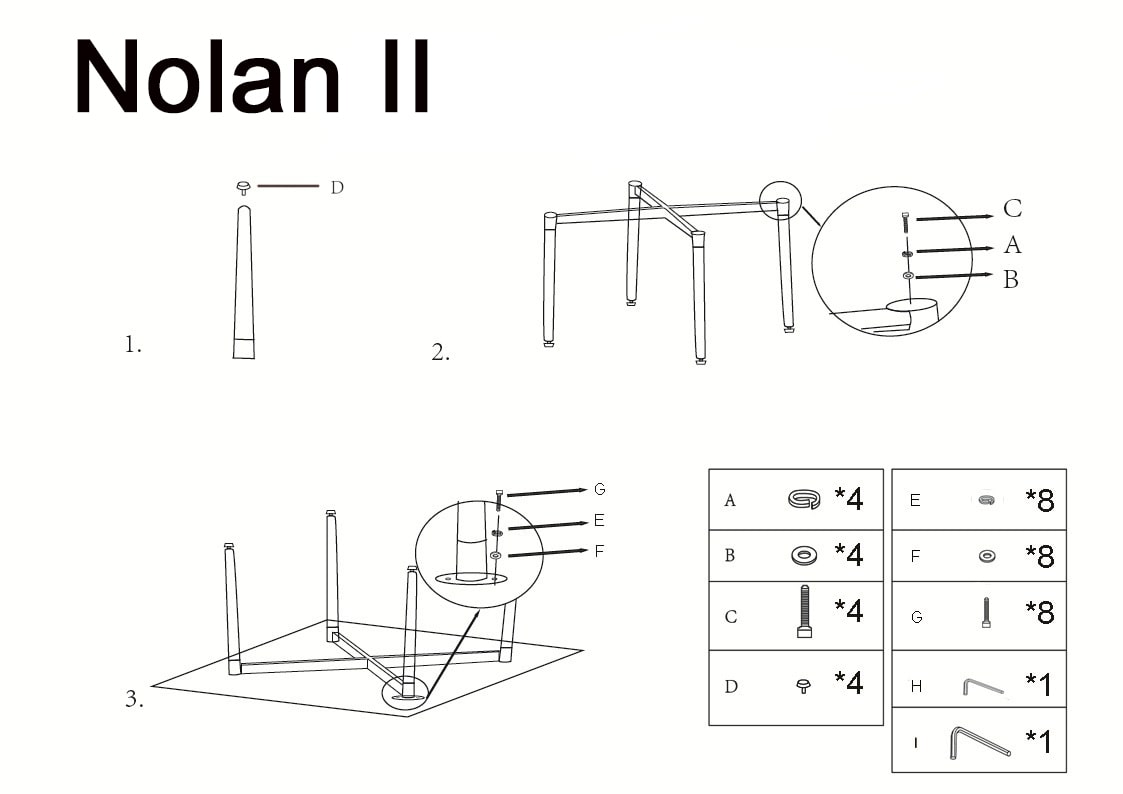 Nolan II

D

1.

C
A
B

2.

G
E
F

3.

| A | *4 |
|---|---|
| B | *4 |
| C | *4 |
| D | *4 |

| E | *8 |
|---|---|
| F | *8 |
| G | *8 |
| H | *1 |
| I | *1 |