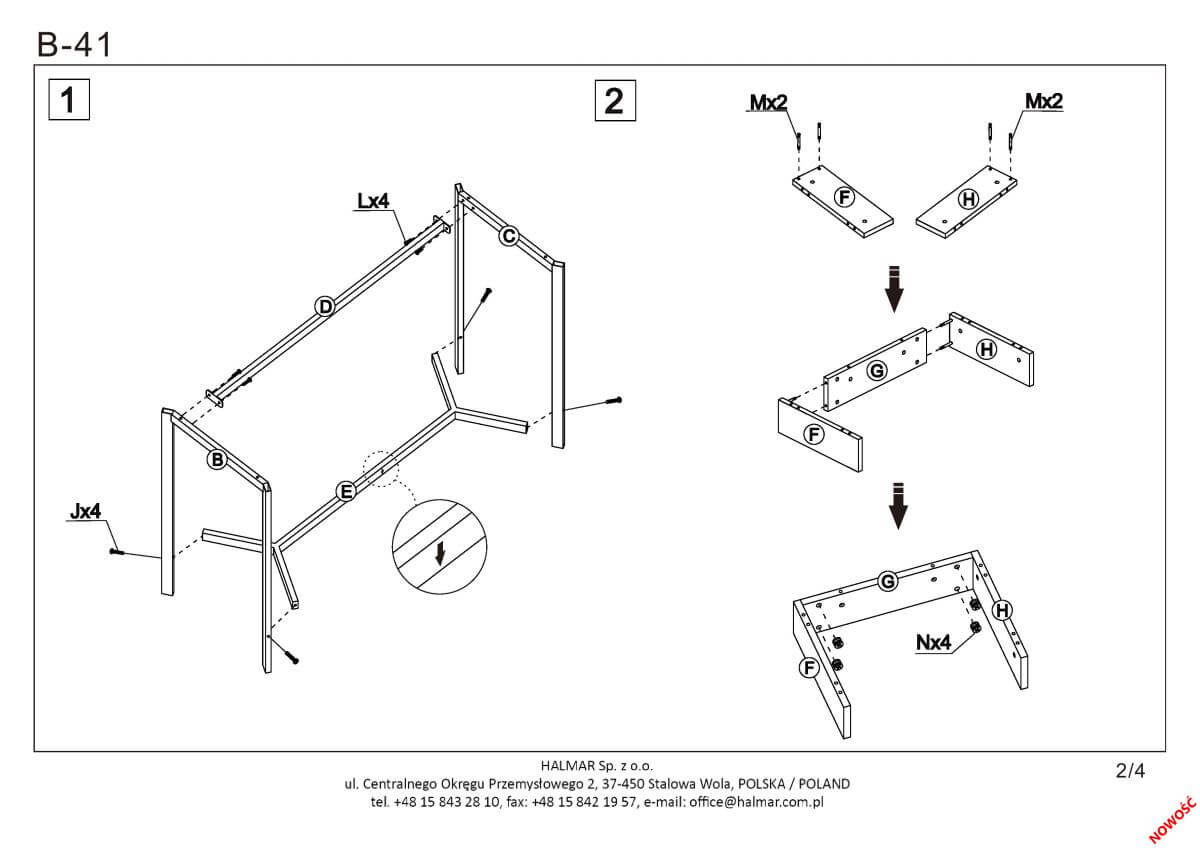 B-41

1

Lx4

C

D

B

E

Jx4

2

Mx2

Mx2

F

H

G

H

F

G

H

Nx4

F

HALMAR Sp. z o.o.
ul. Centralnego Okręgu Przemysłowego 2, 37-450 Stalowa Wola, POLSKA / POLAND
tel. +48 15 843 28 10, fax: +48 15 842 19 57, e-mail: office@halmar.com.pl

2/4

NOWOŚĆ