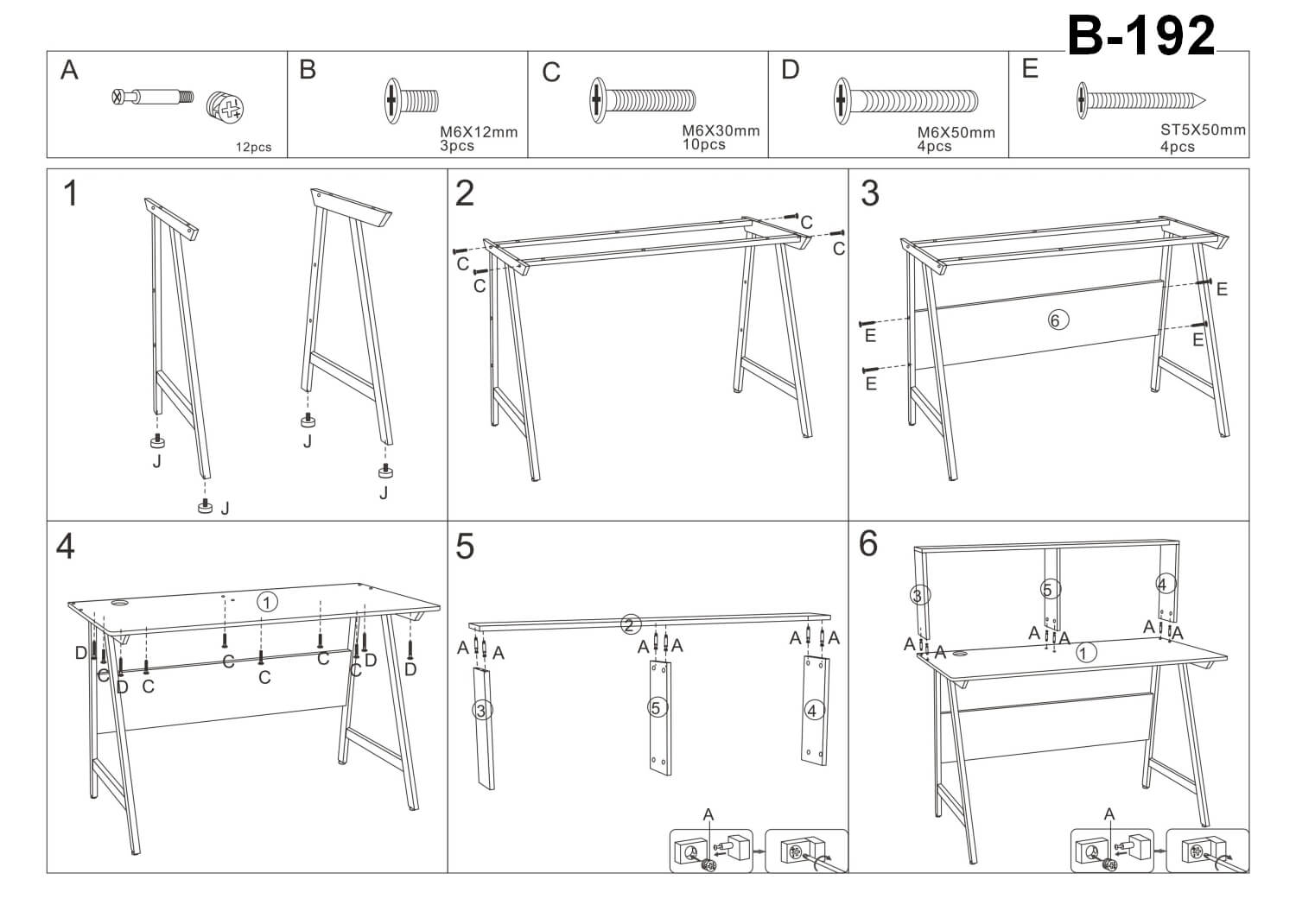 B-192

| A | B | C | D | E |
|---|---|---|---|---|
| 12pcs | M6X12mm 3pcs | M6X30mm 10pcs | M6X50mm 4pcs | ST5X50mm 4pcs |

1

J J J J

2

C C C C

3

E E E E 6

4

1 D C D C C C C C D D

5

2 A A A A A A 3 5 4 A

6

3 5 4 A A A A A A 1 A