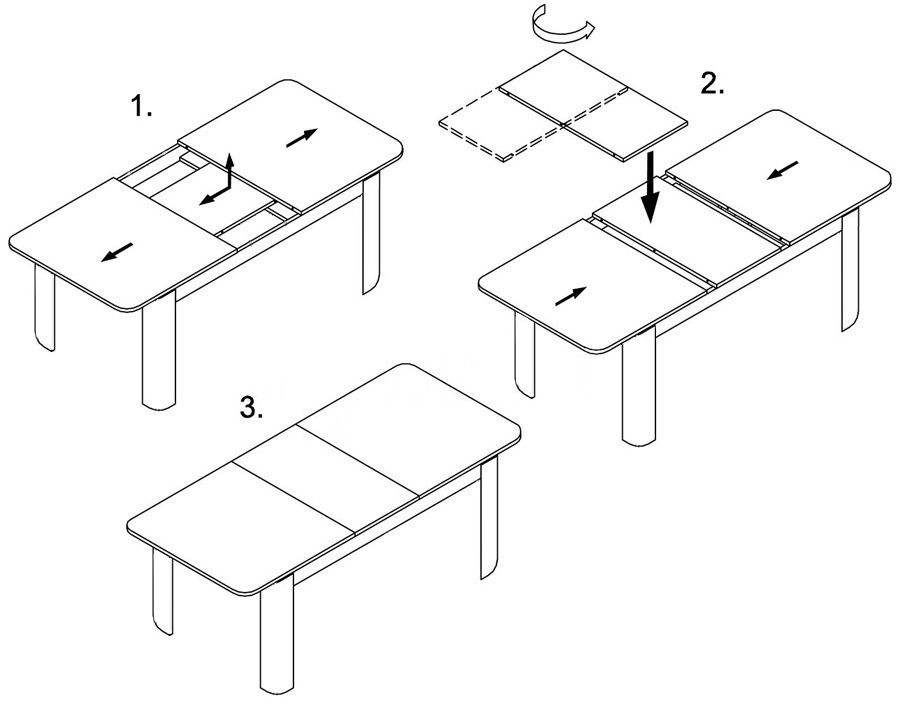 1.

2.

3.