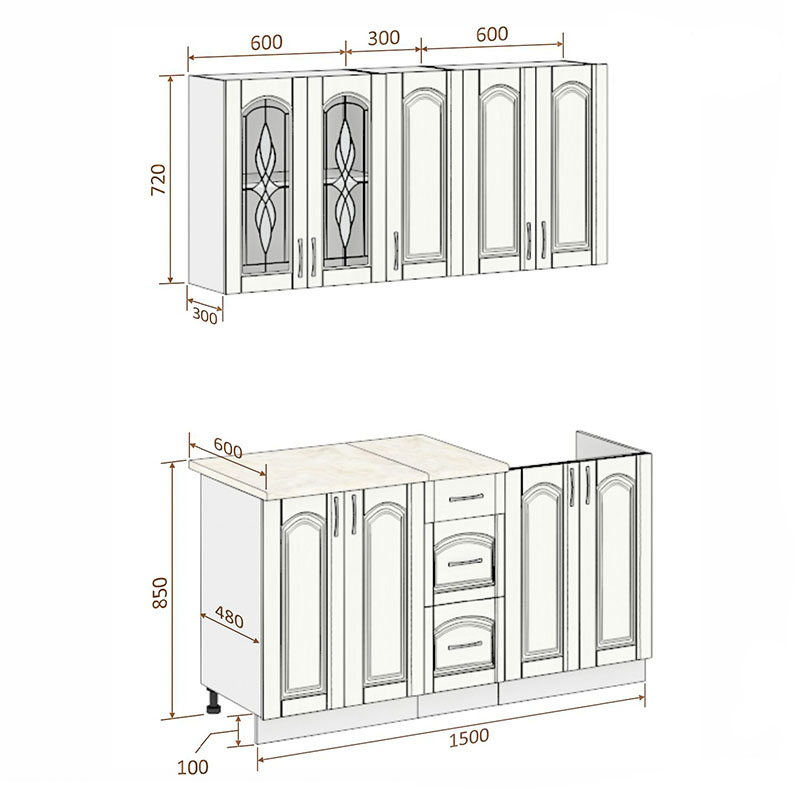 600
300
600
720
300

600
850
480
100
1500